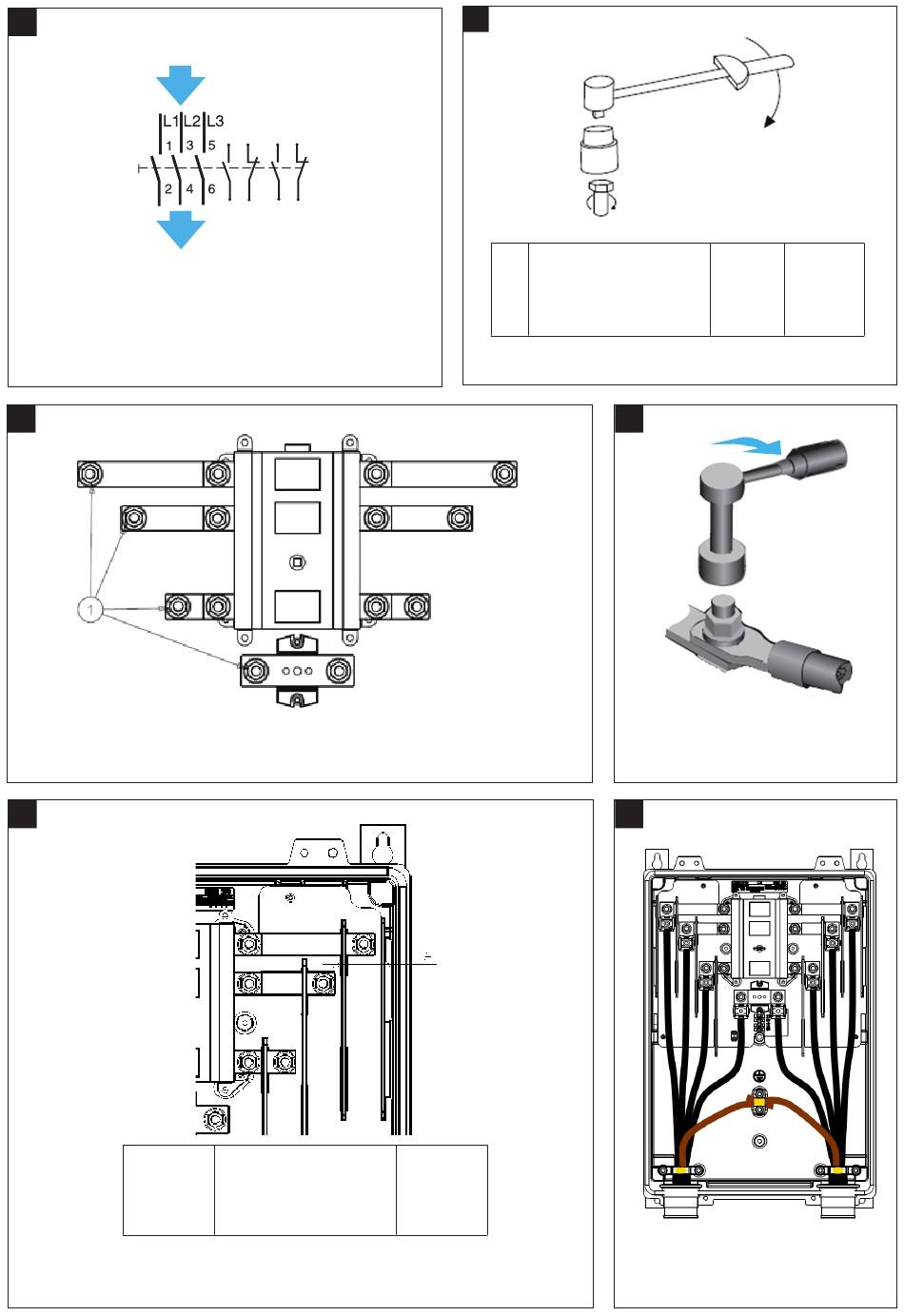 L1 L2 L3
1 3 5
2 4 6

1