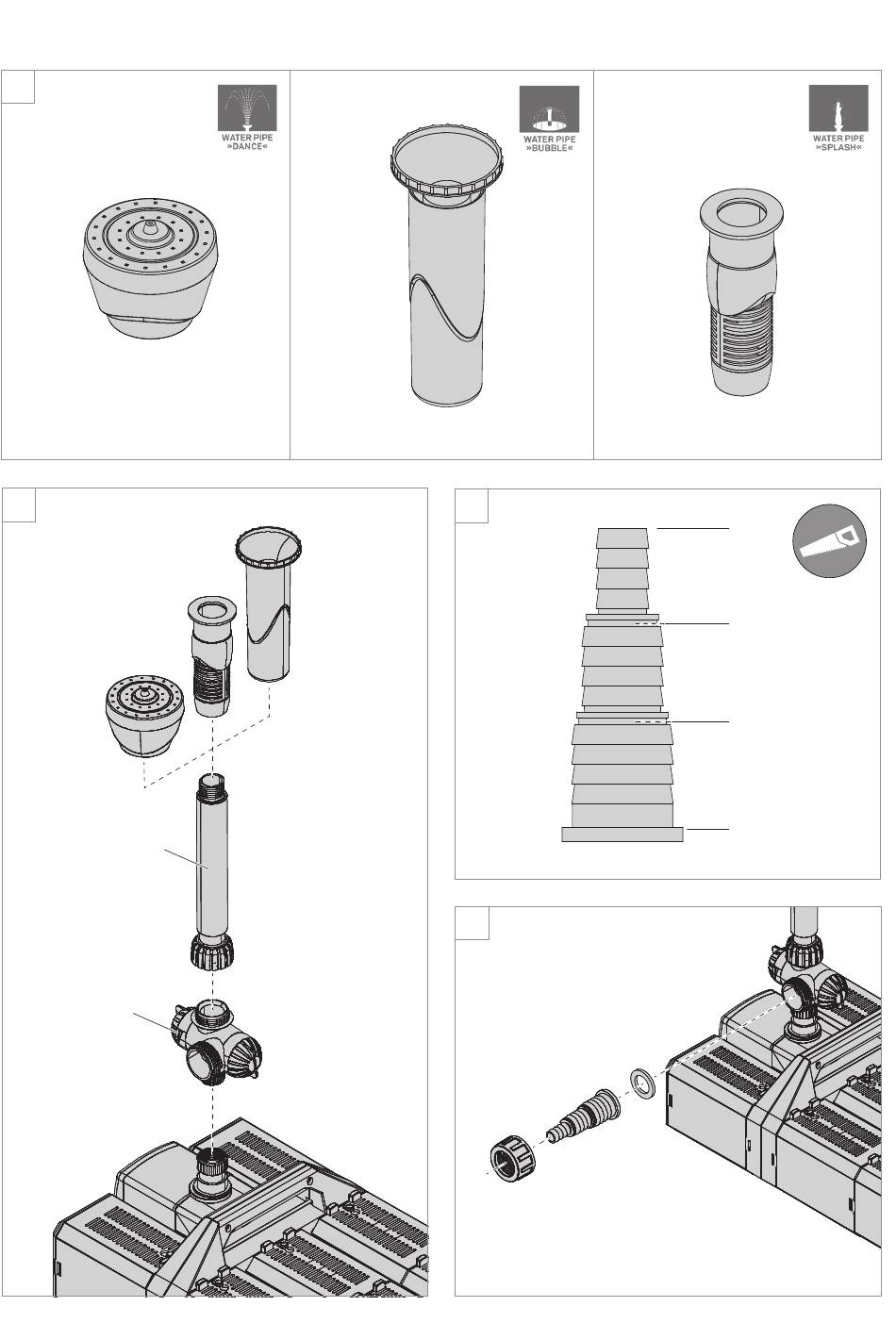 WATER PIPE
»DANCE«

WATER PIPE
»BUBBLE«

WATER PIPE
»SPLASH«