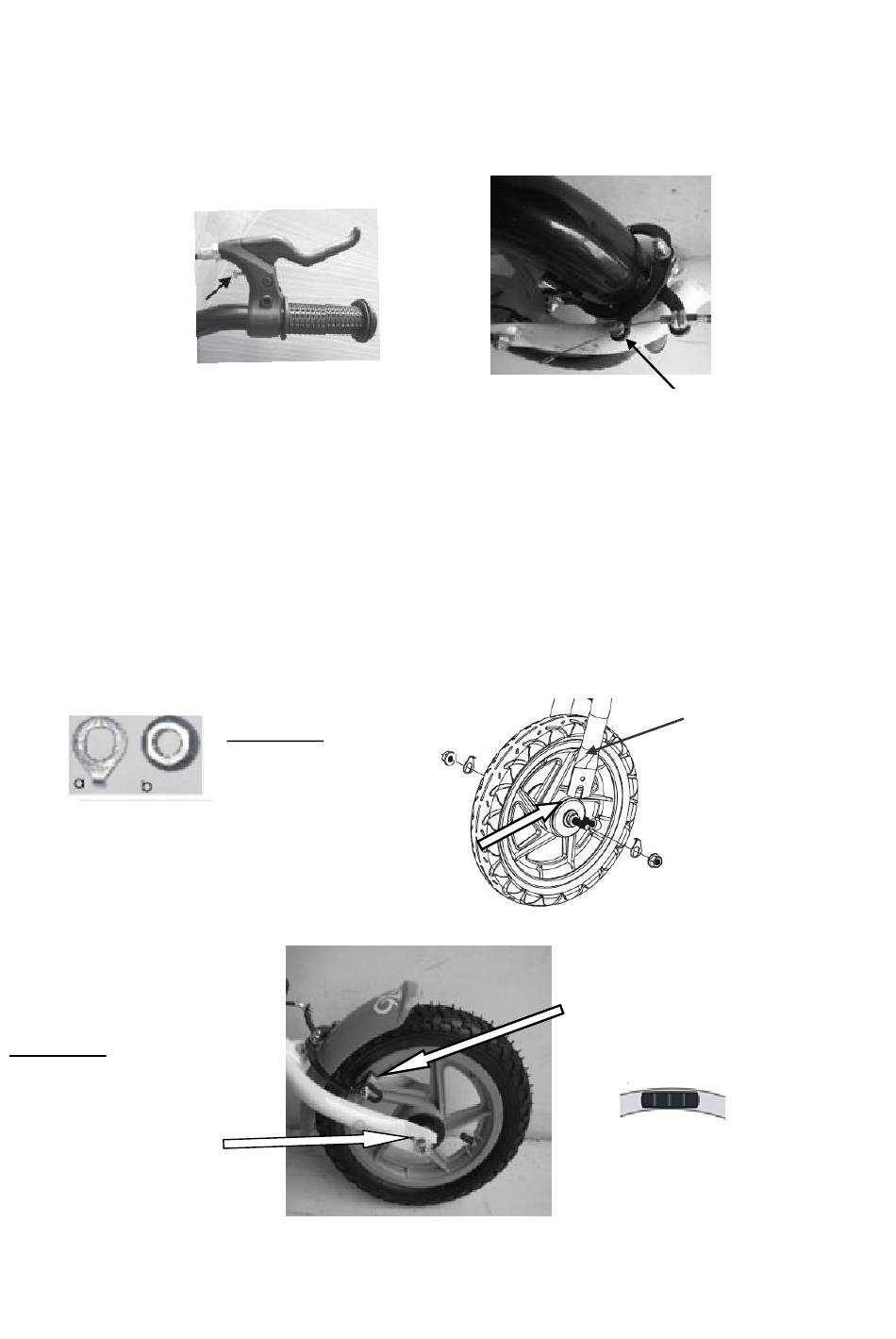 a b