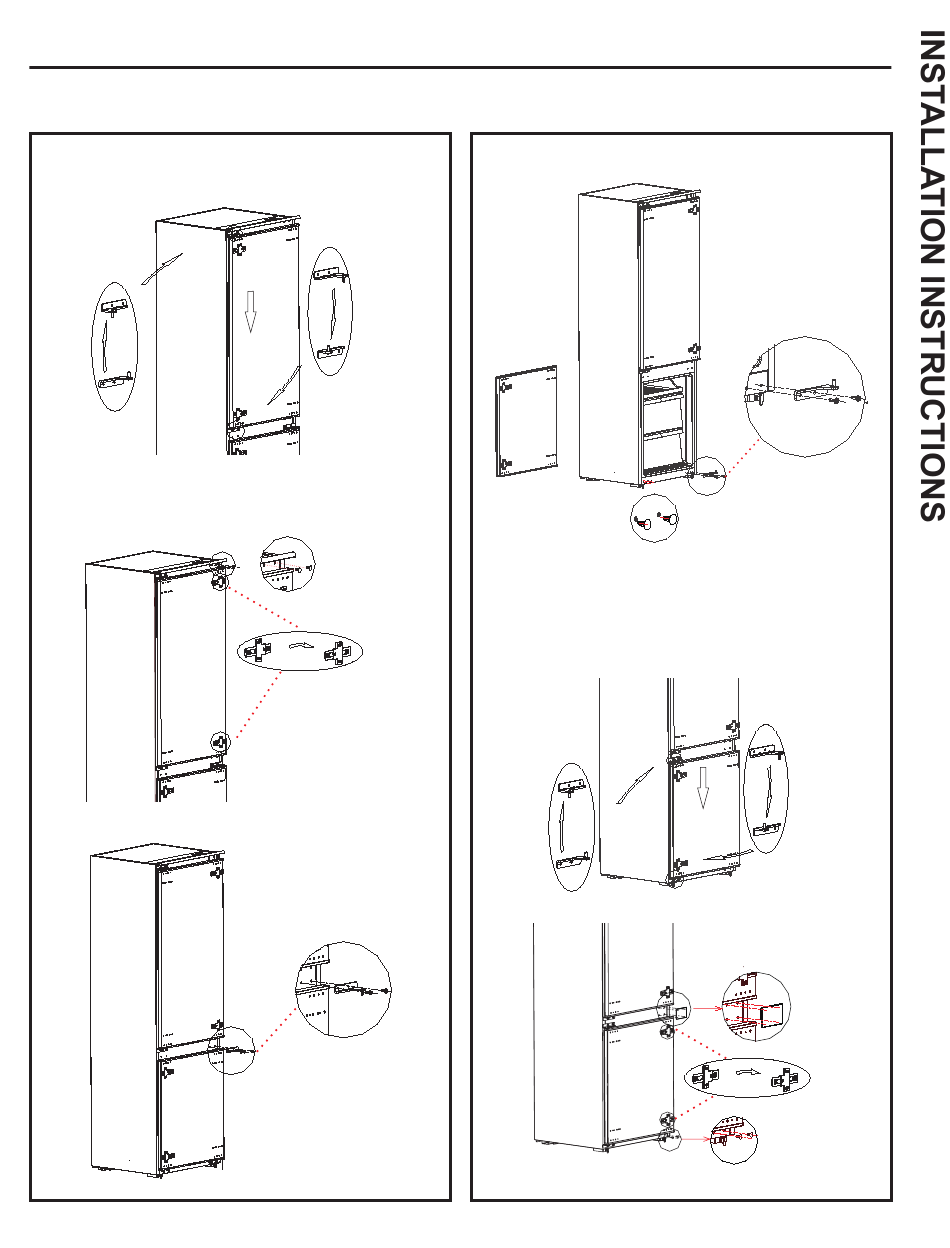 INSTALLATION INSTRUCTIONS