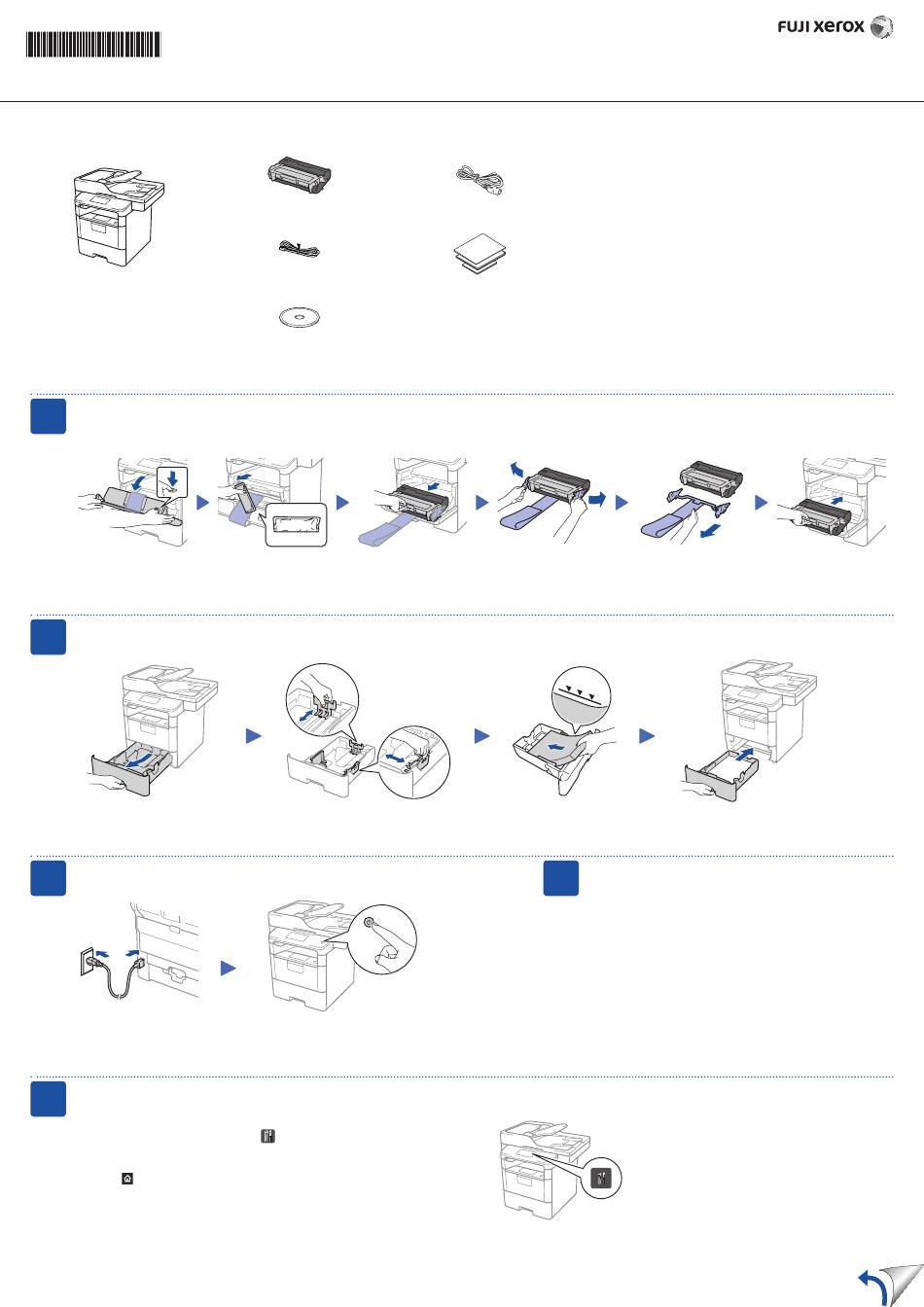 FUJI xerox