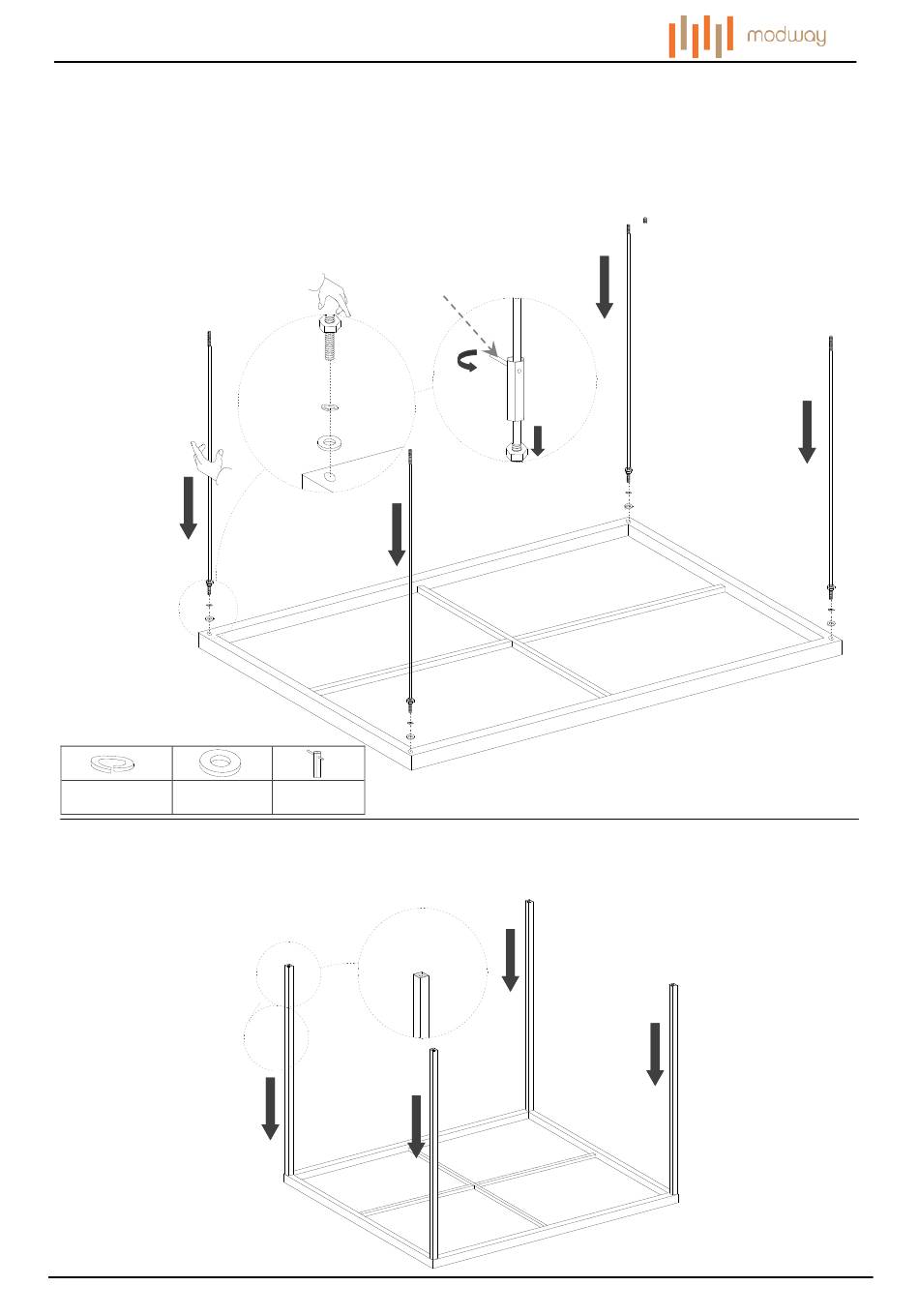 modway