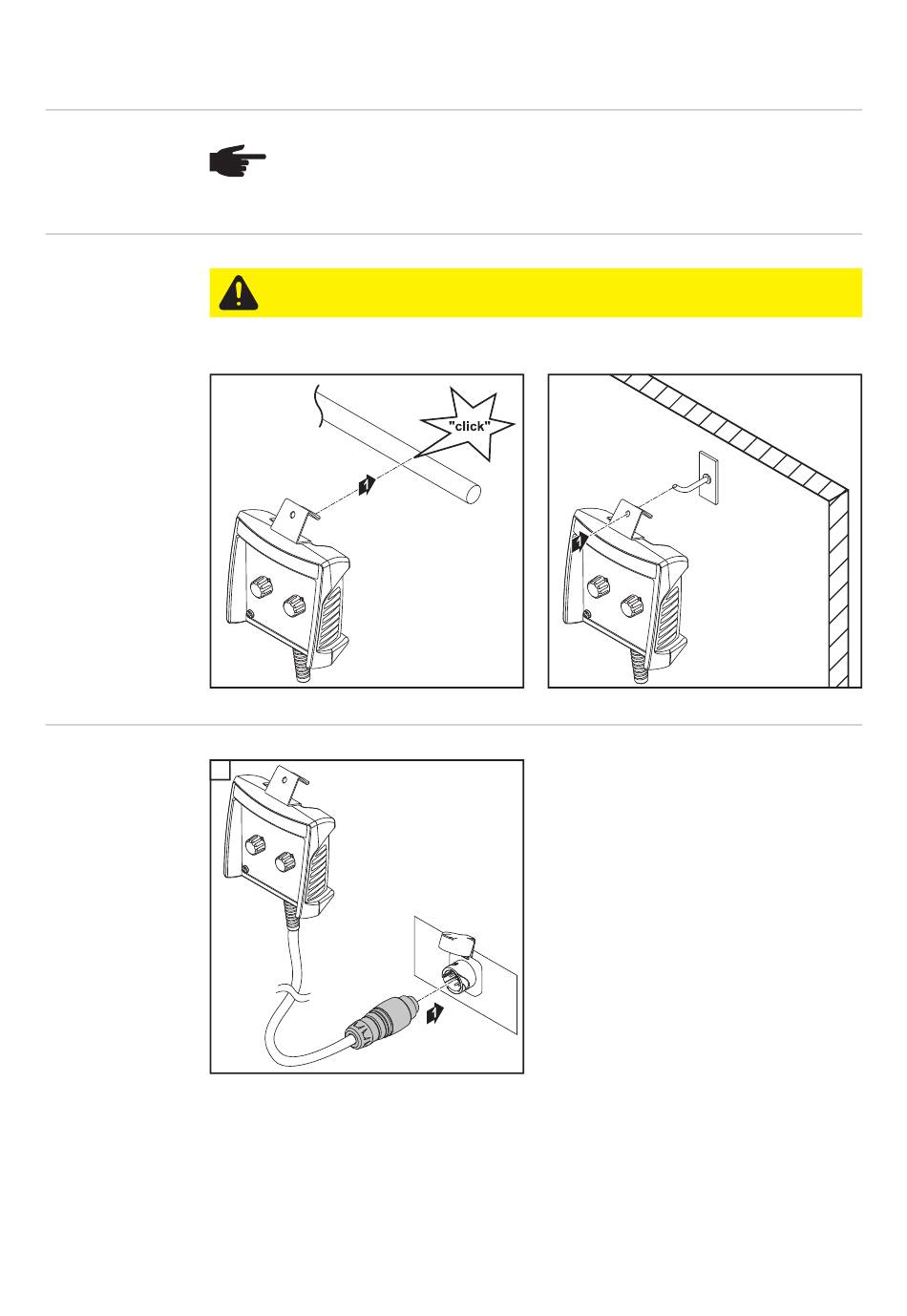 "click"

1

1

1