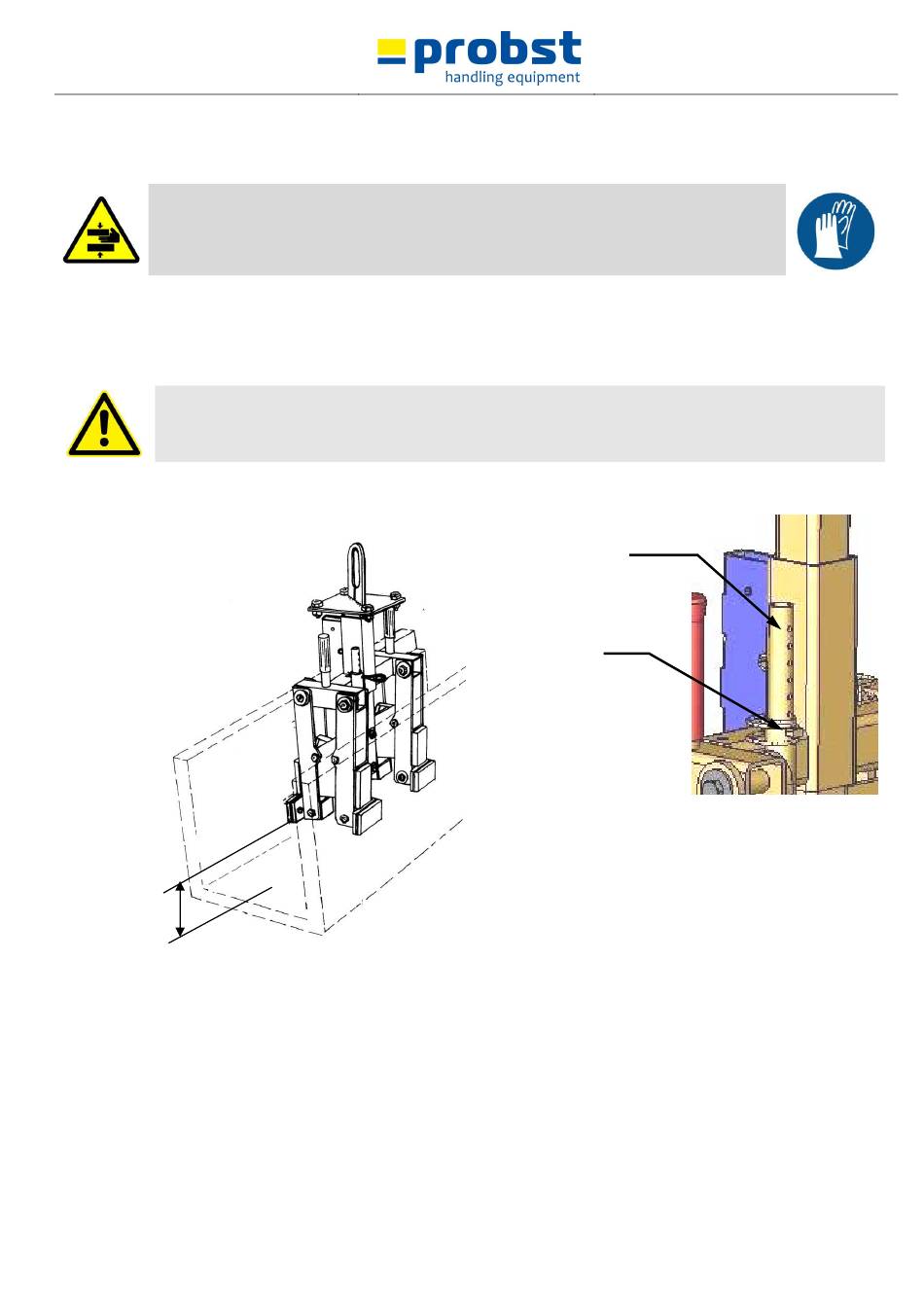 probst
handling equipment