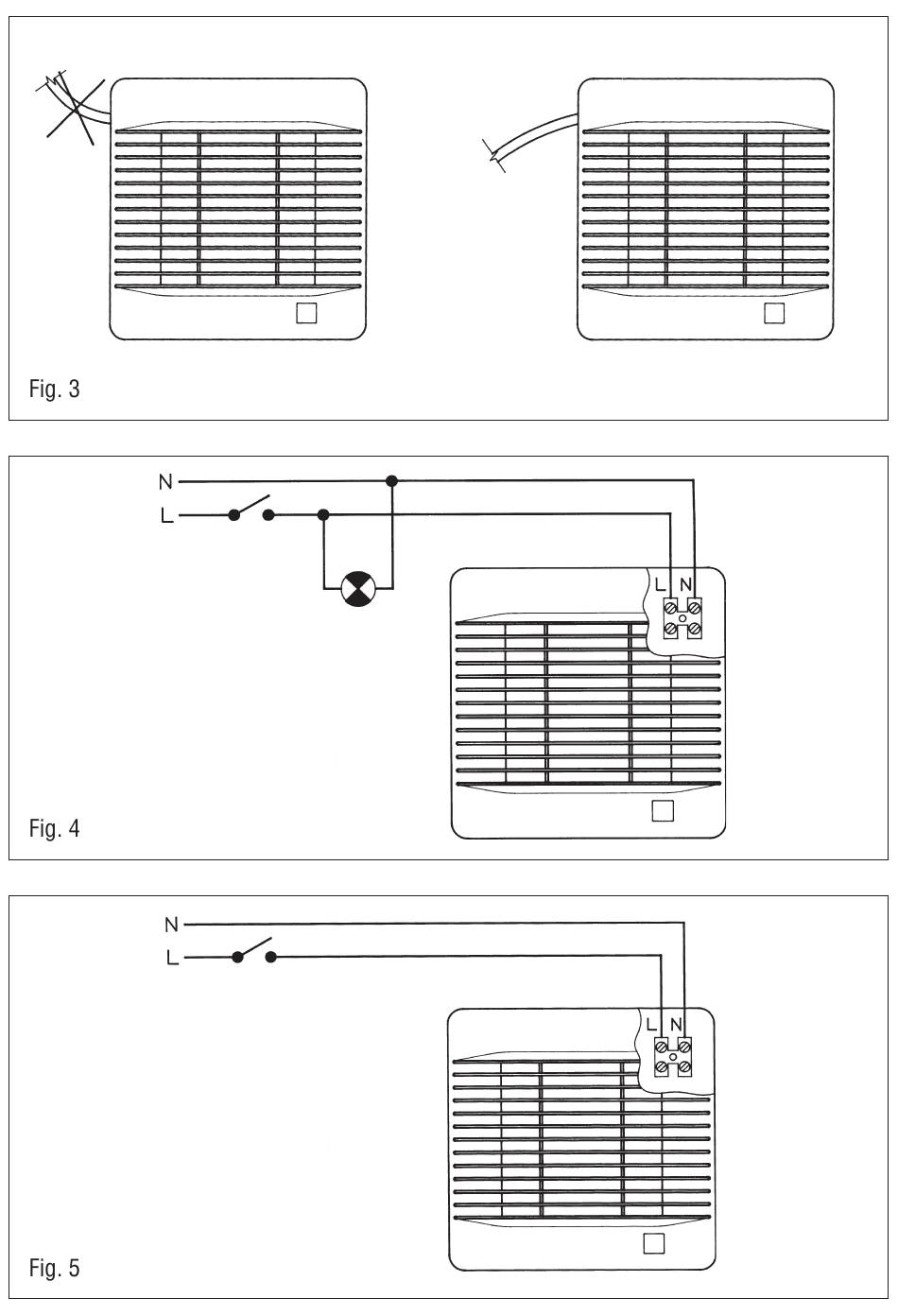 Fig. 3

N
L
L N
Fig. 4

N
L
L N
Fig. 5