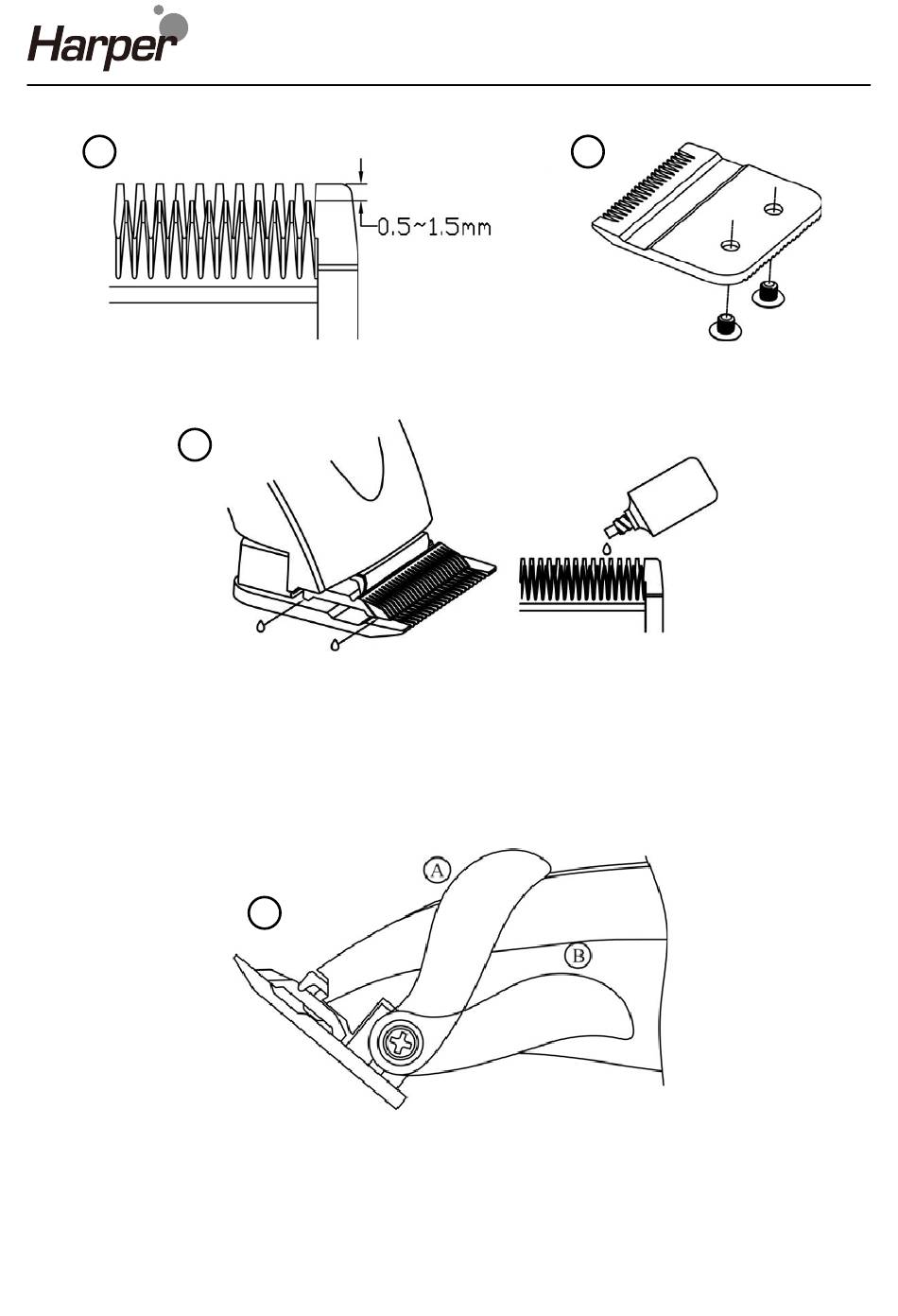 Harper

0.5~1.5mm

A

B