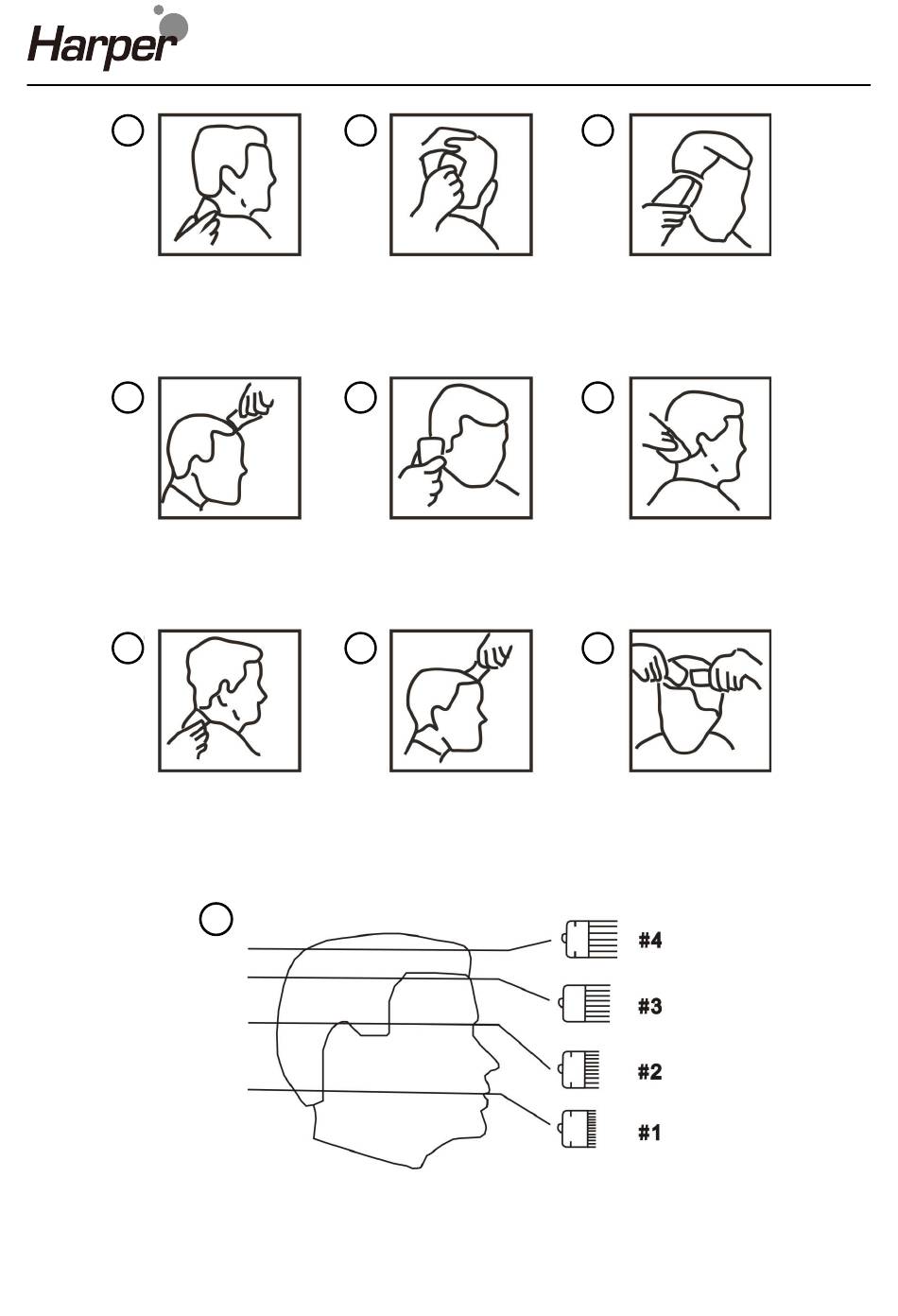 Harper

#4

#3

#2

#1