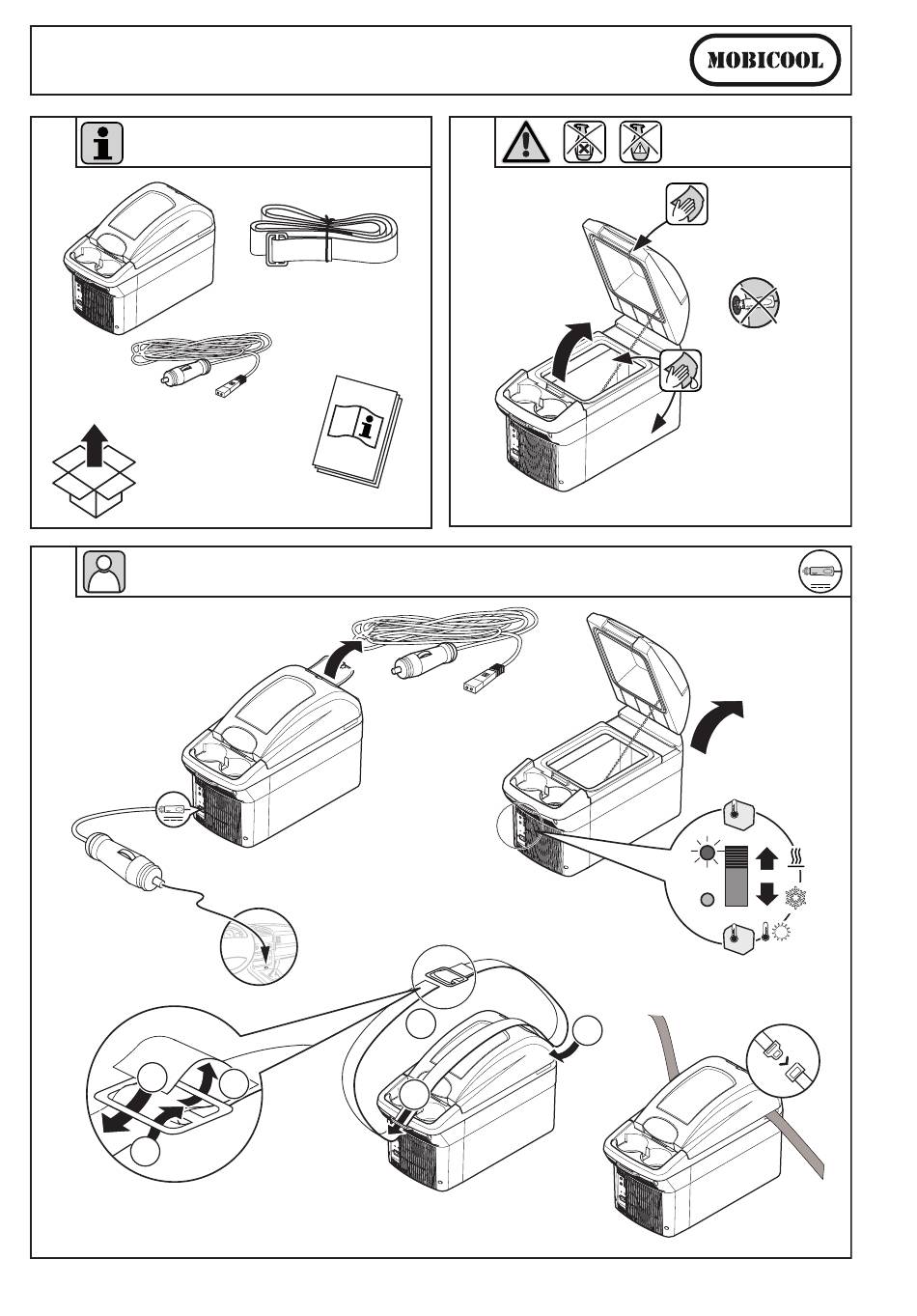 MOBICOOL