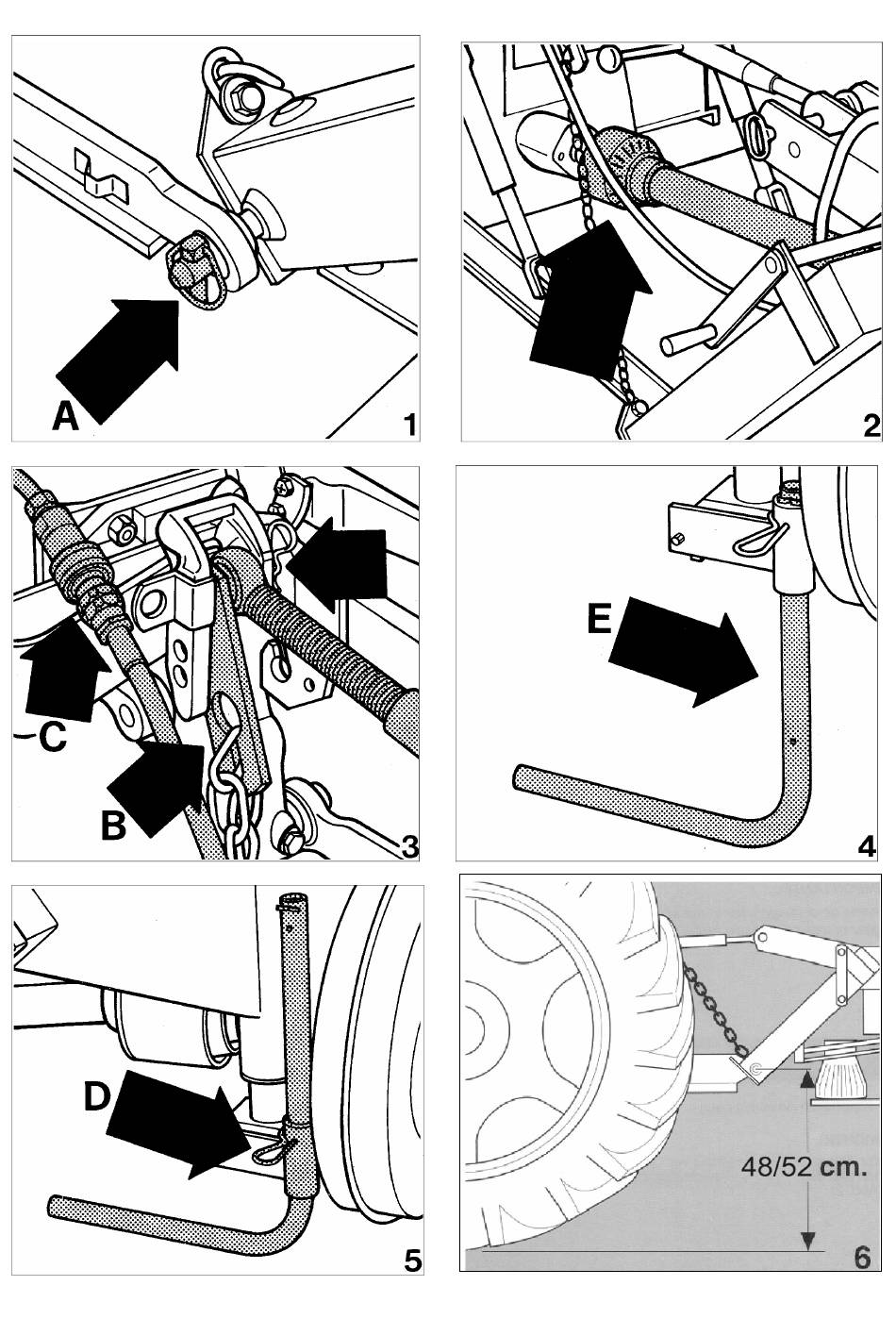 A
1

2

C
B
3

E
4

D
5

48/52 cm.
6