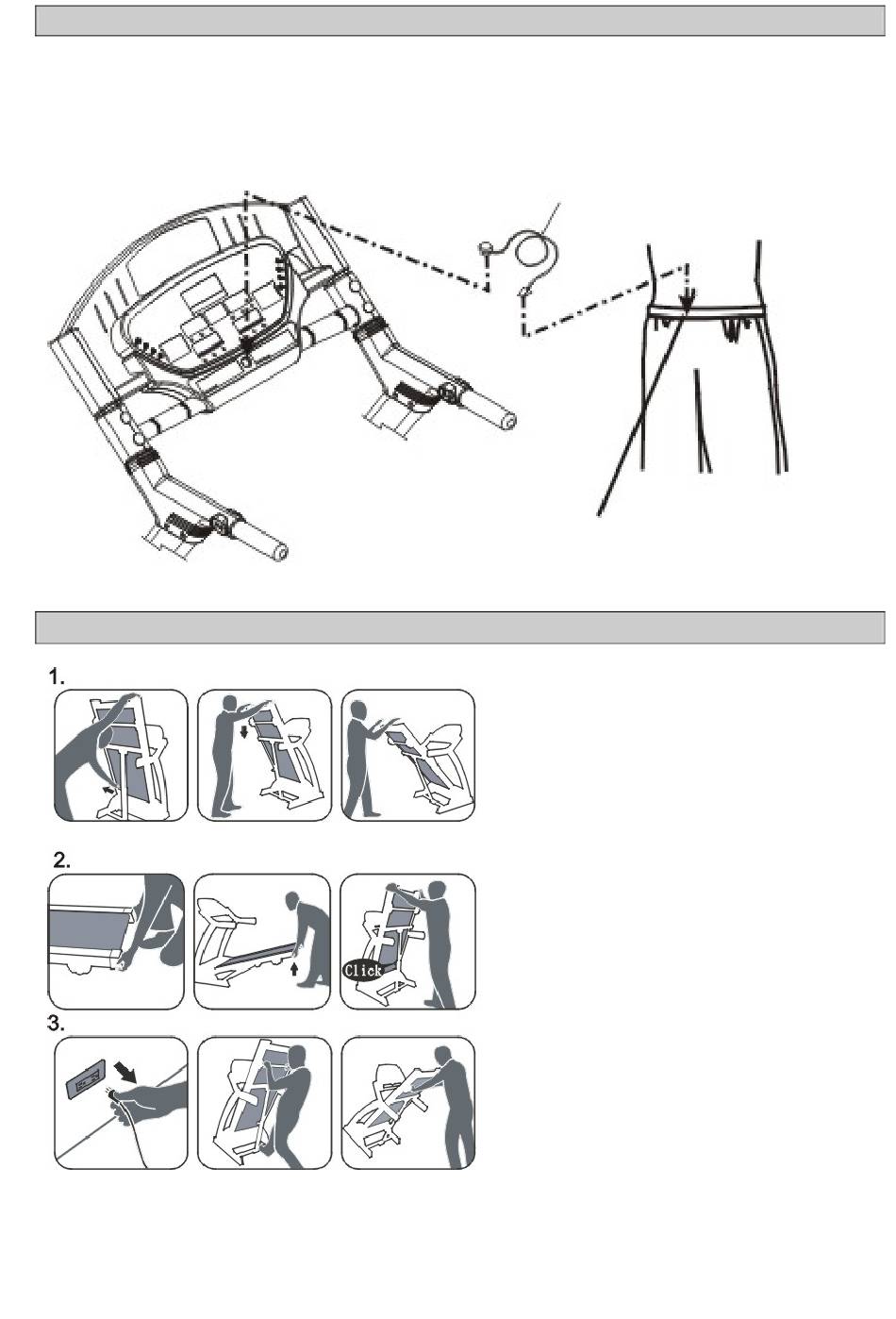 1.

2.

Click

3.