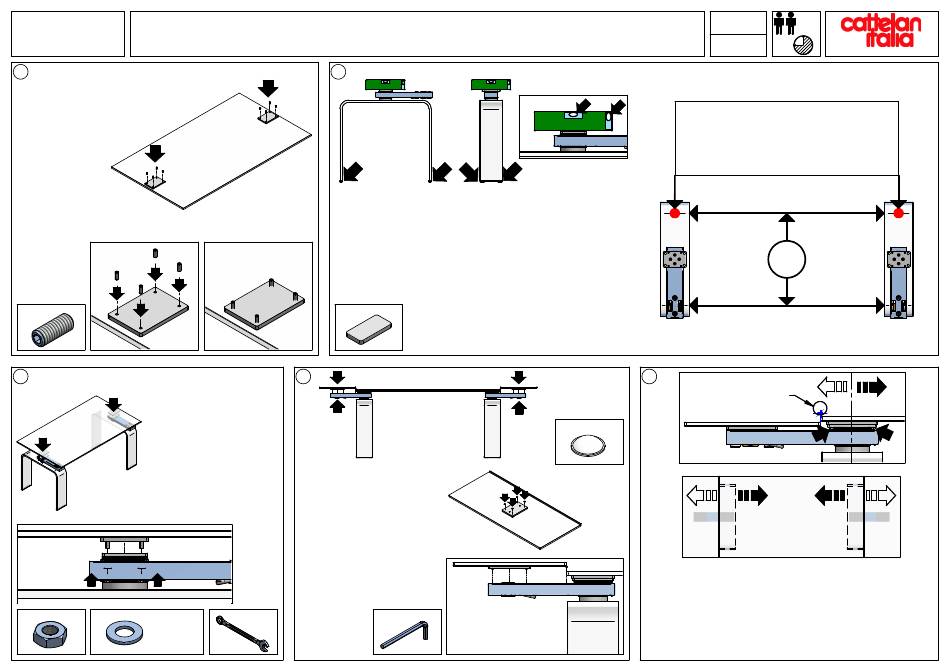 cattelan italia