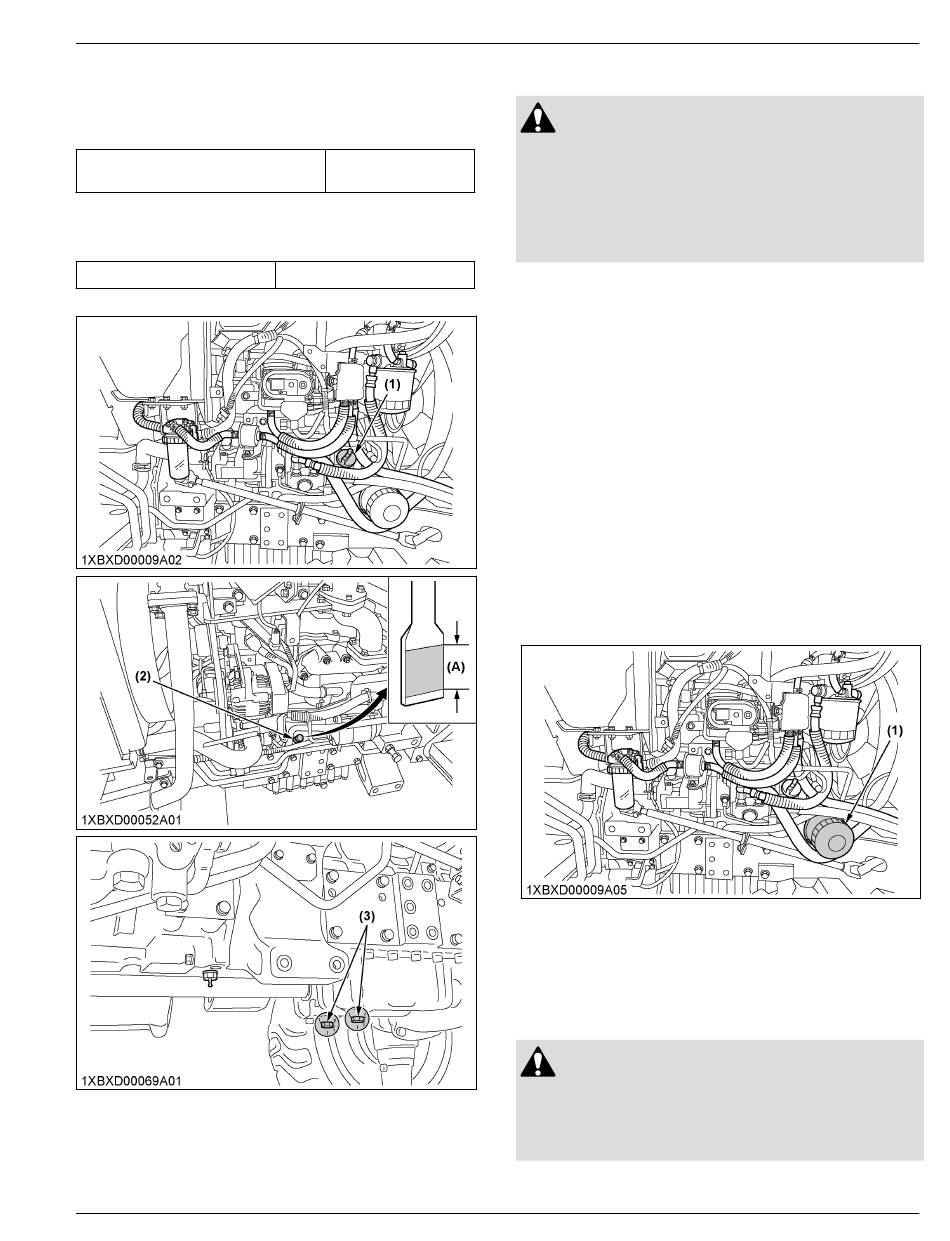 (1)

1XBXD00009A02

(2)

(A)

1XBXD00052A01

(3)

1XBXD00069A01

(1)

1XBXD00009A05