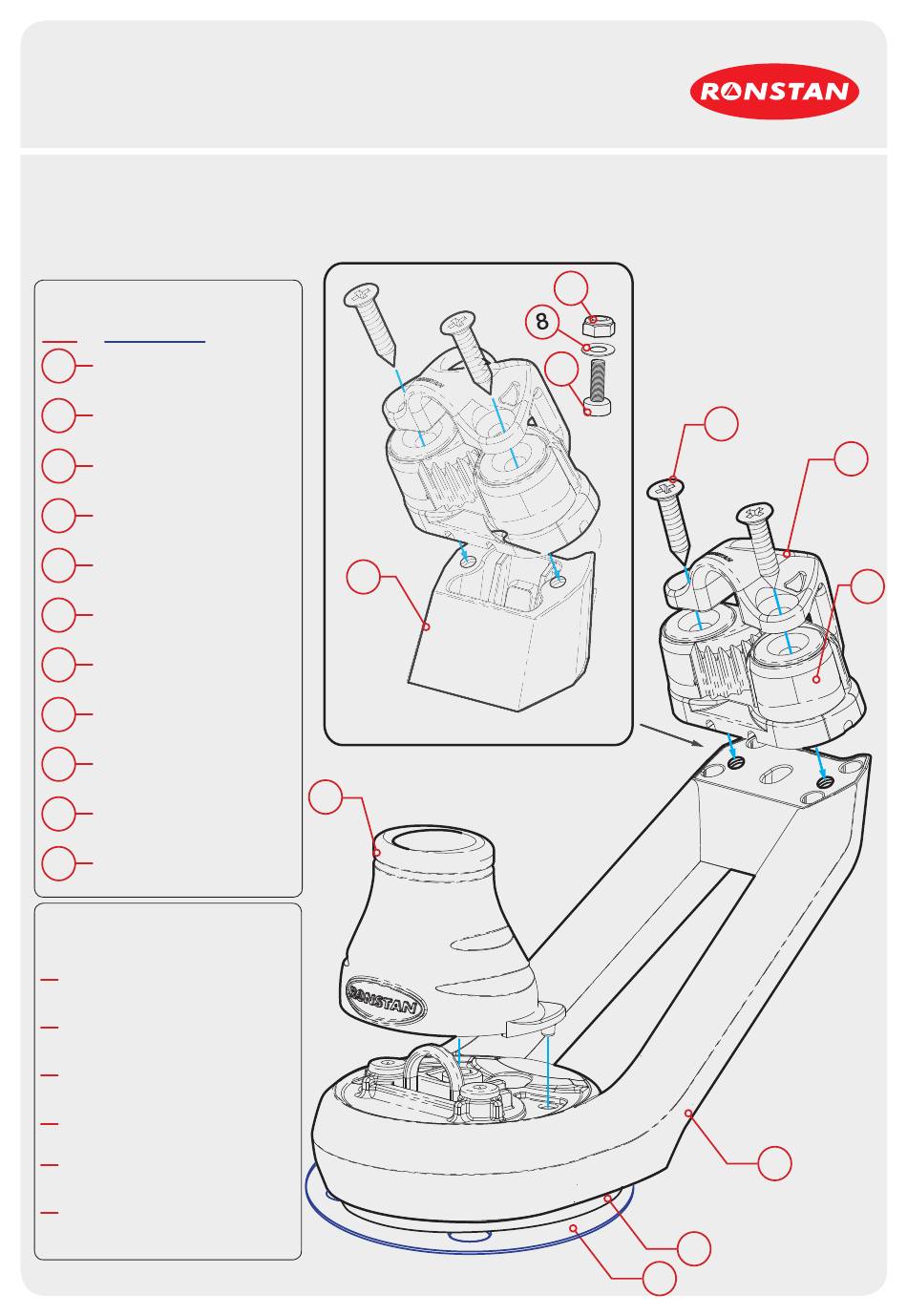 RONSTAN

8

RONSTAN