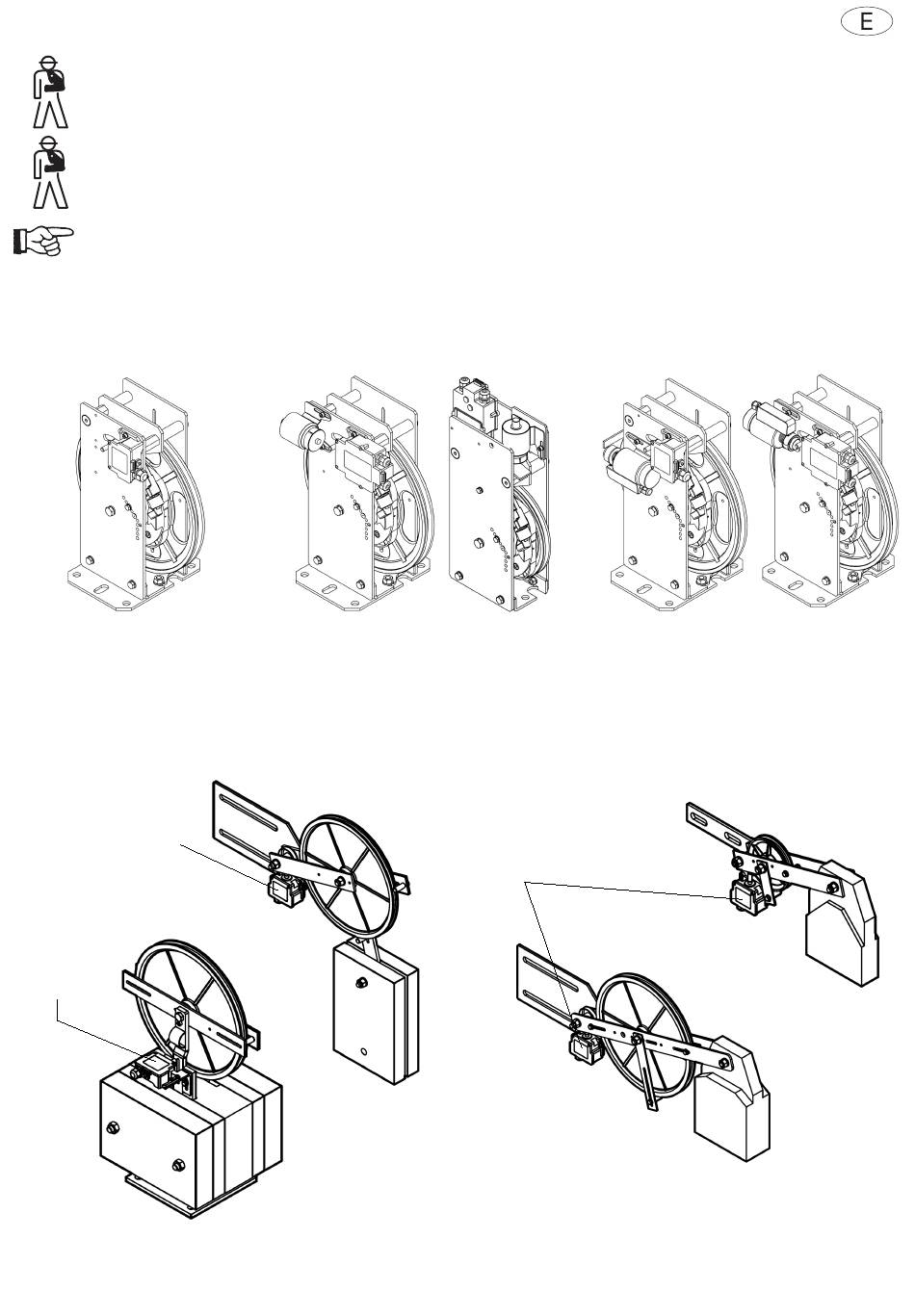 E