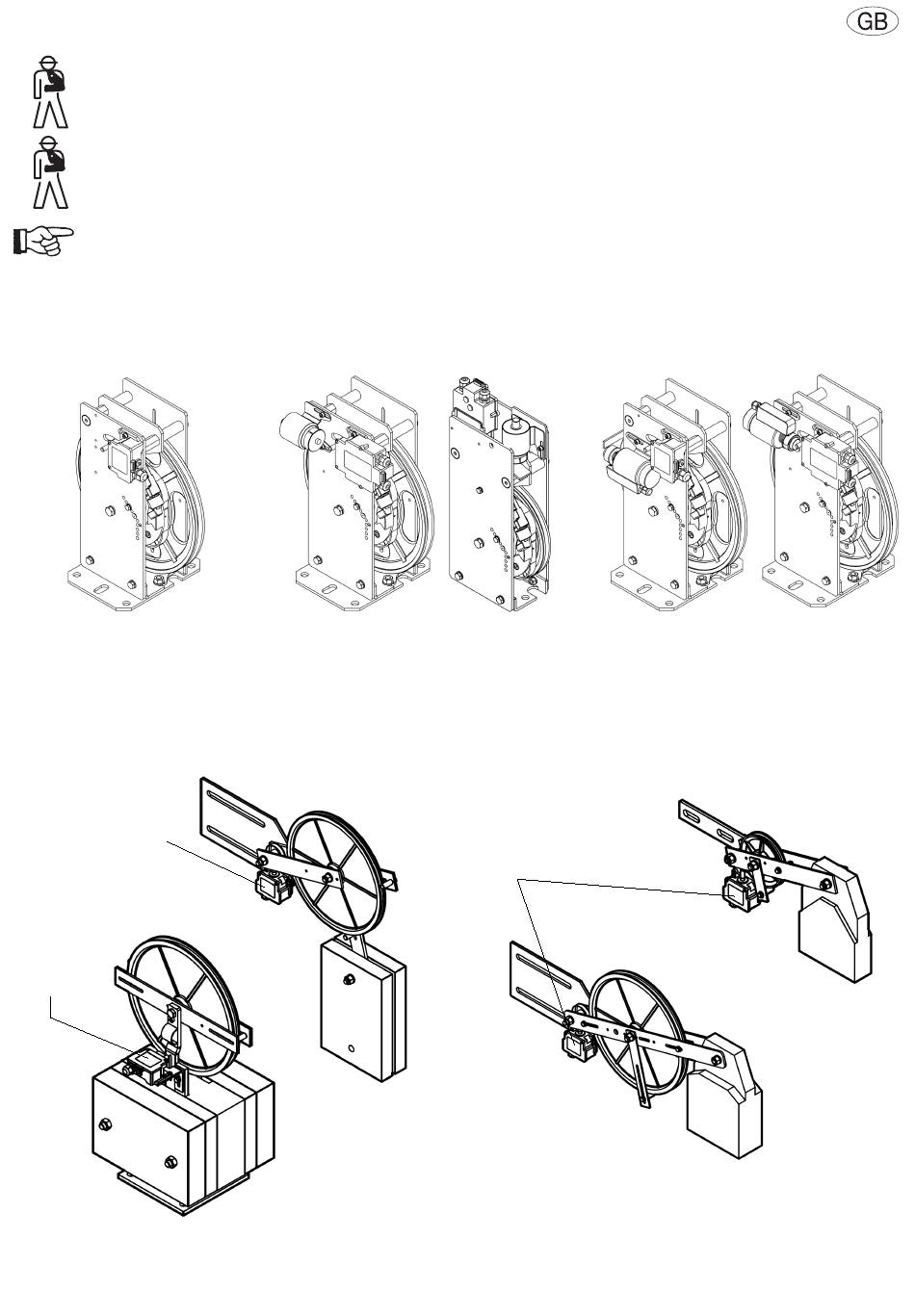 GB