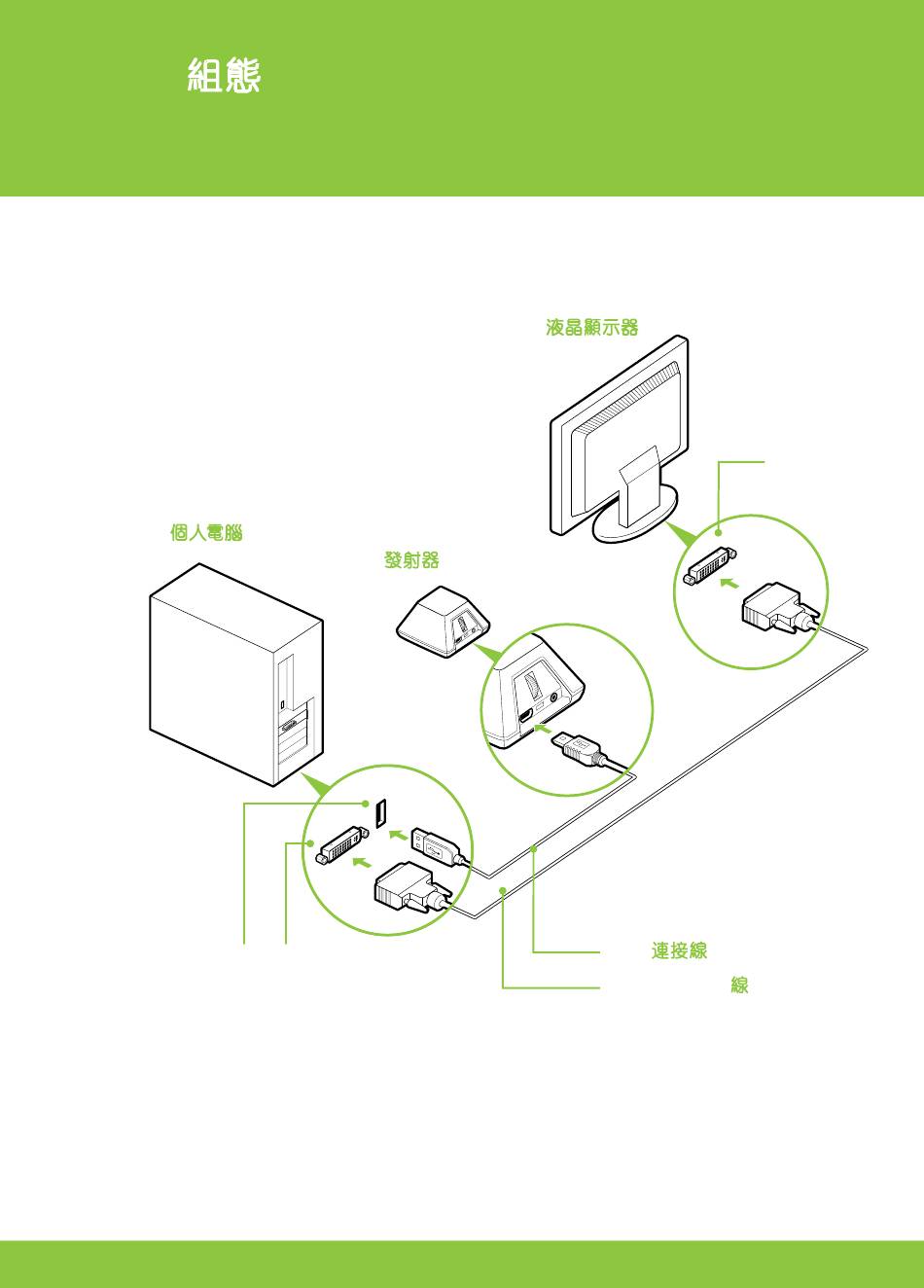 組態

液晶顯示器

個人電腦

發射器

連接線

線