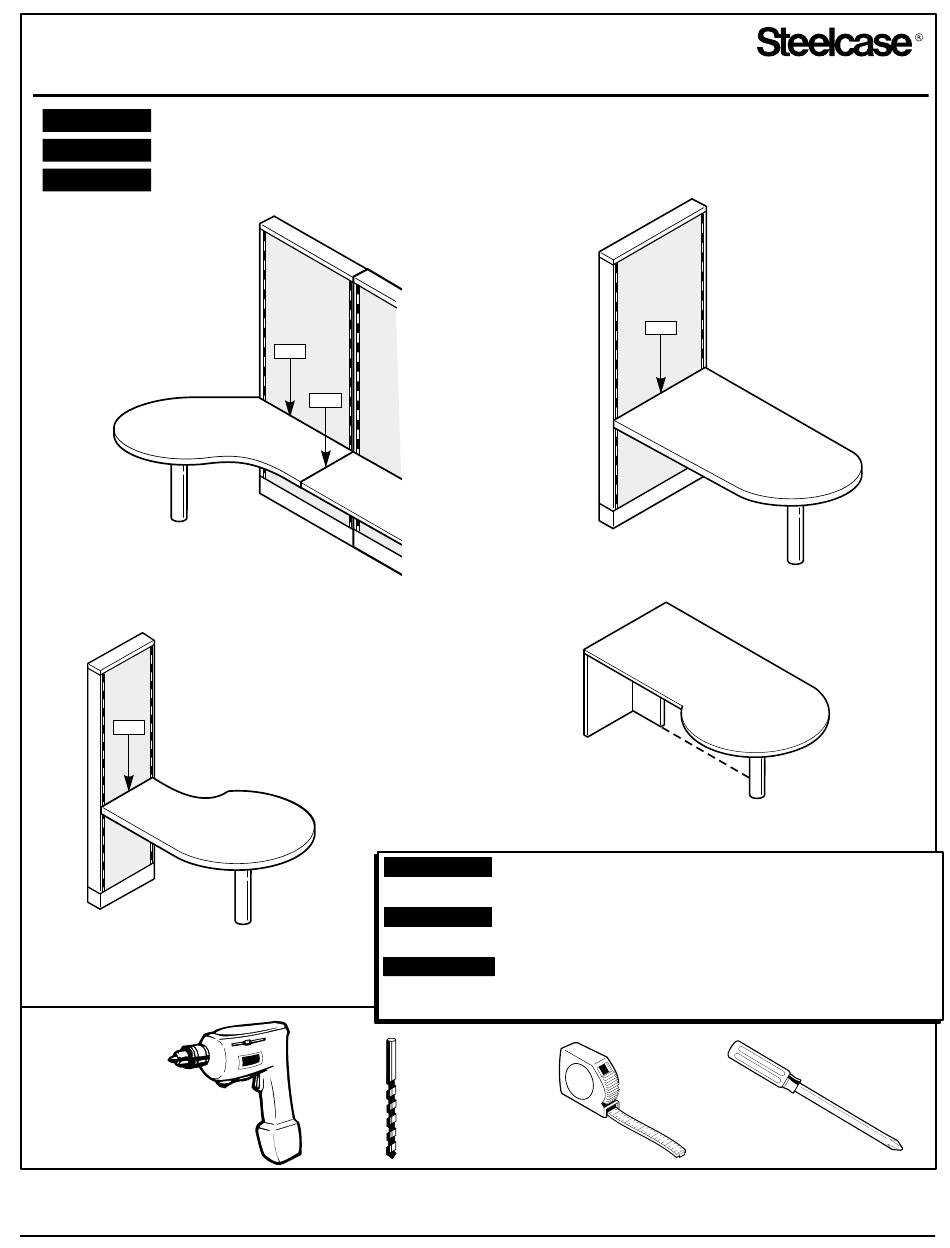 Steelcase®