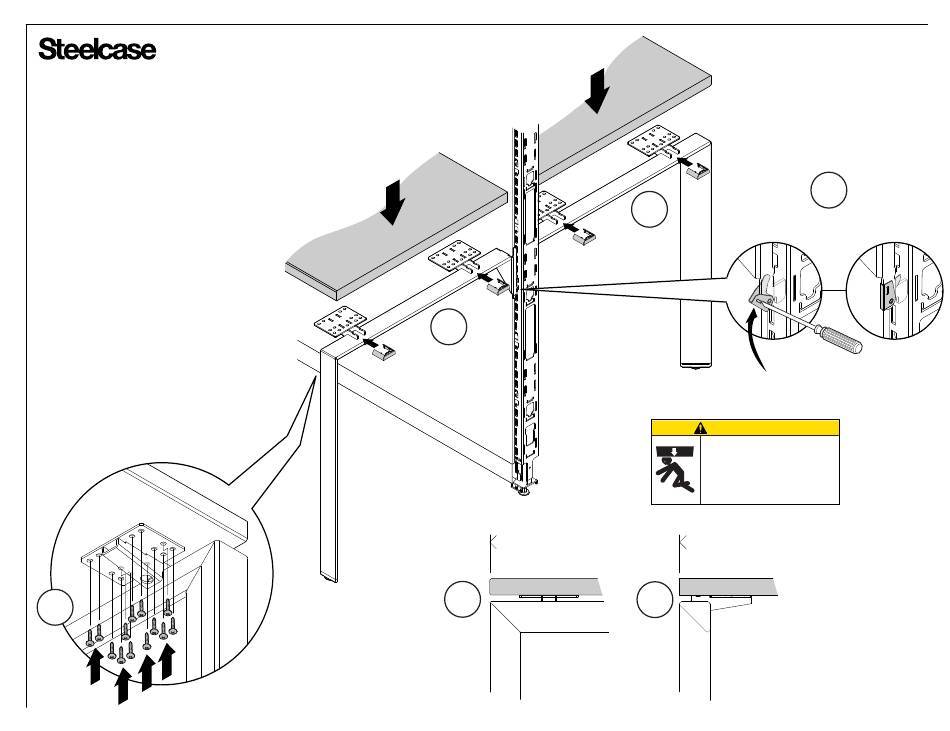 Steelcase