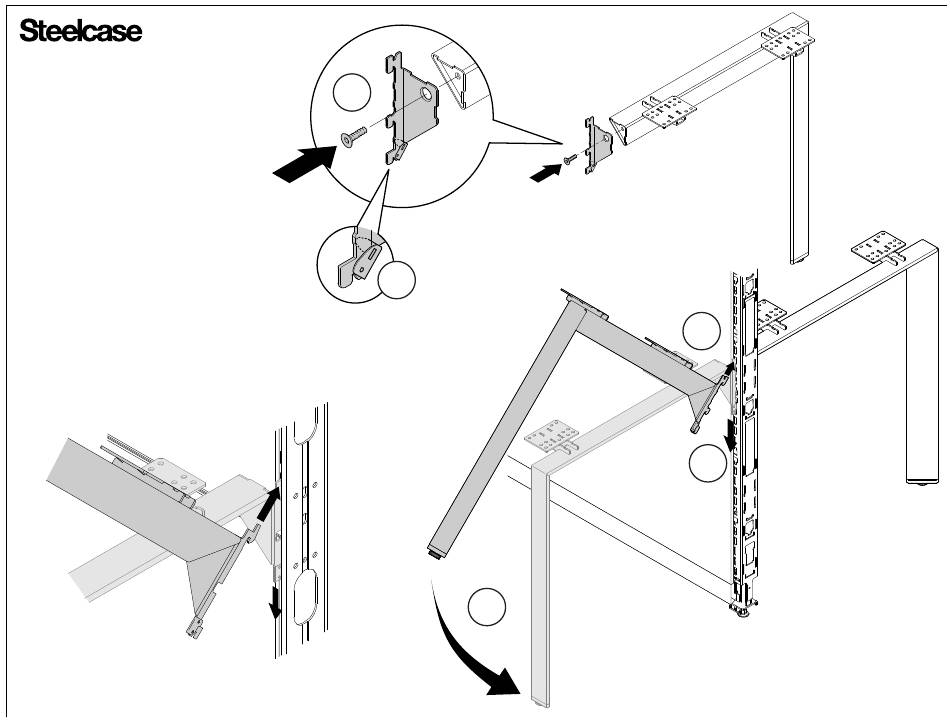 Steelcase