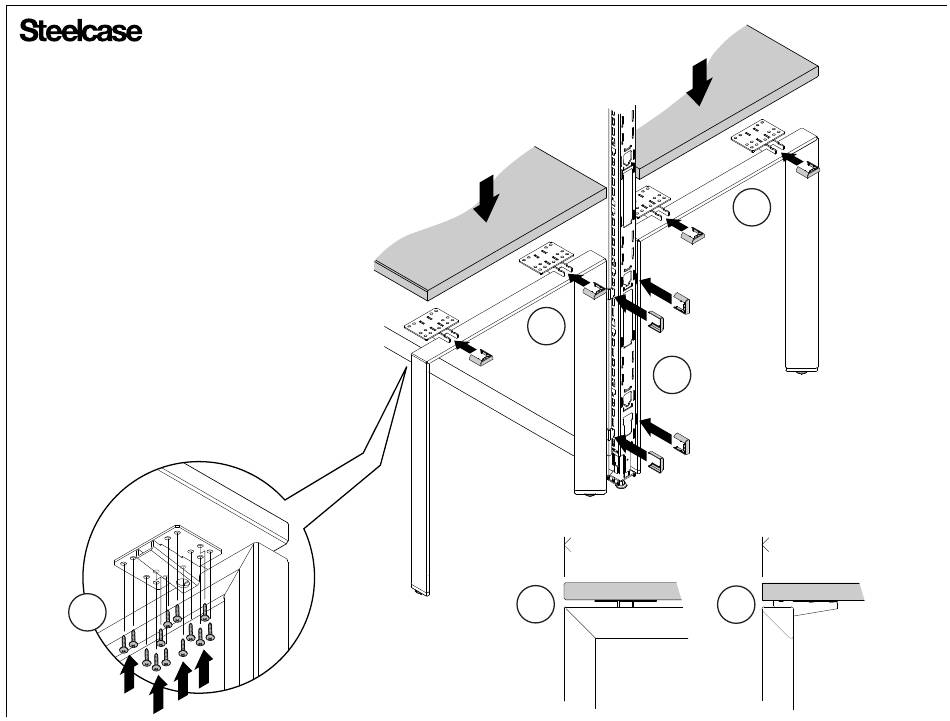 Steelcase