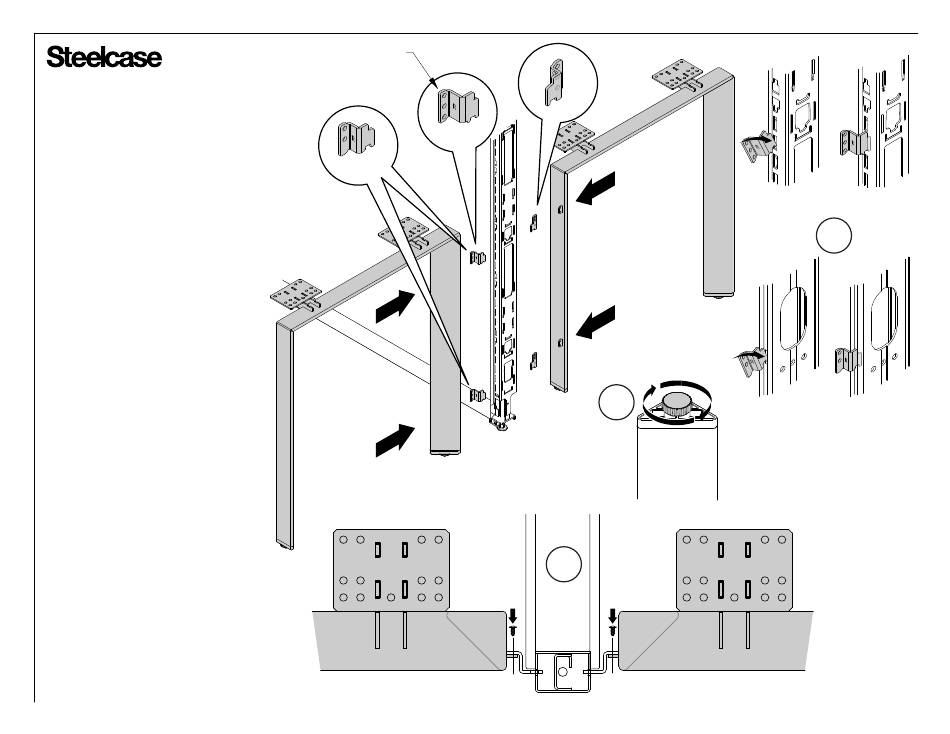 Steelcase