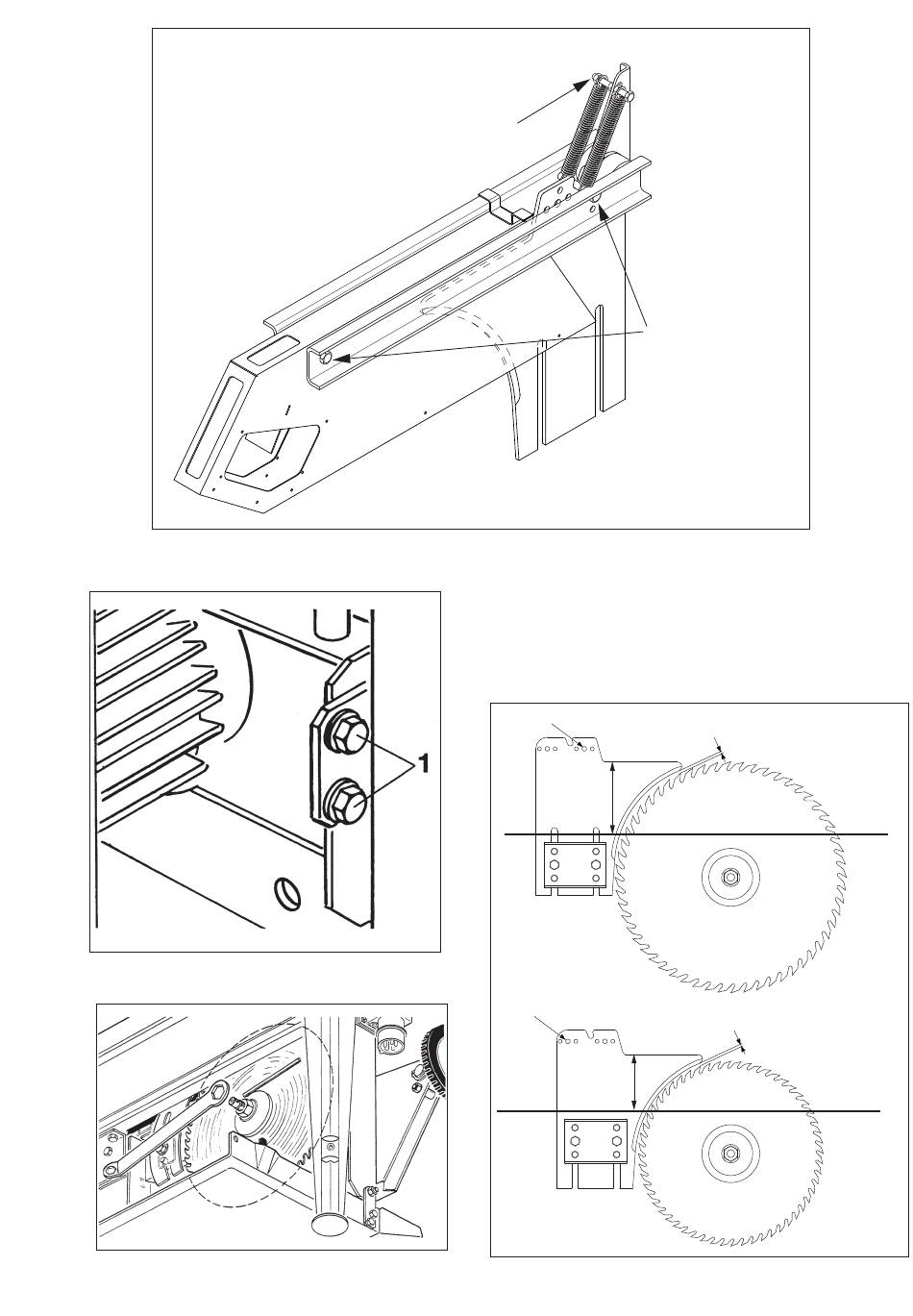 1