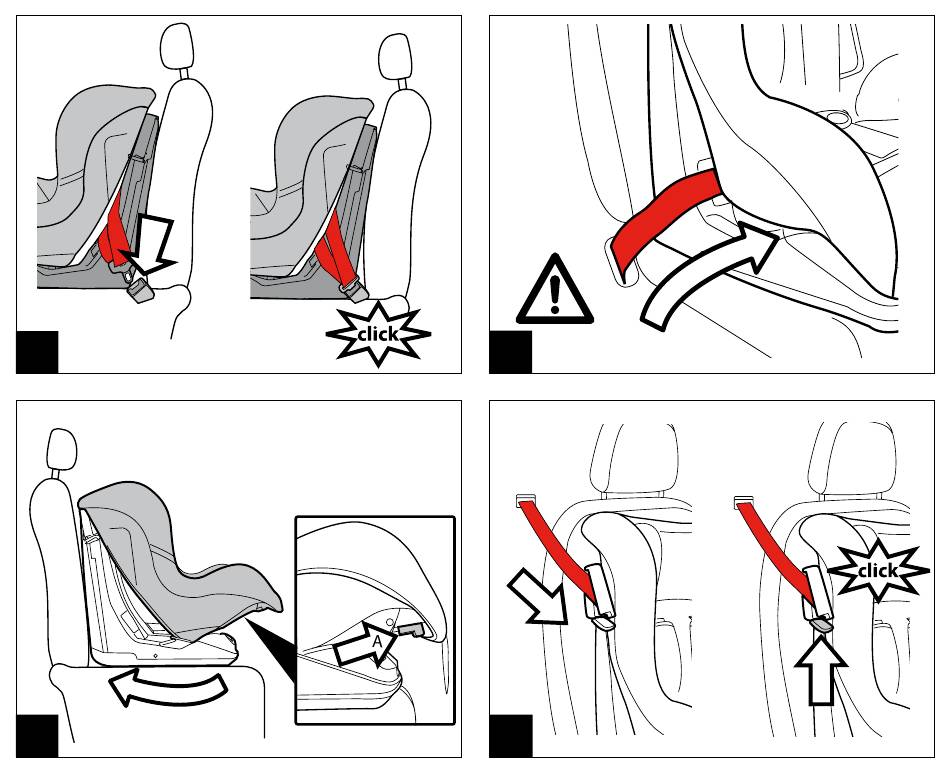 click

A

click