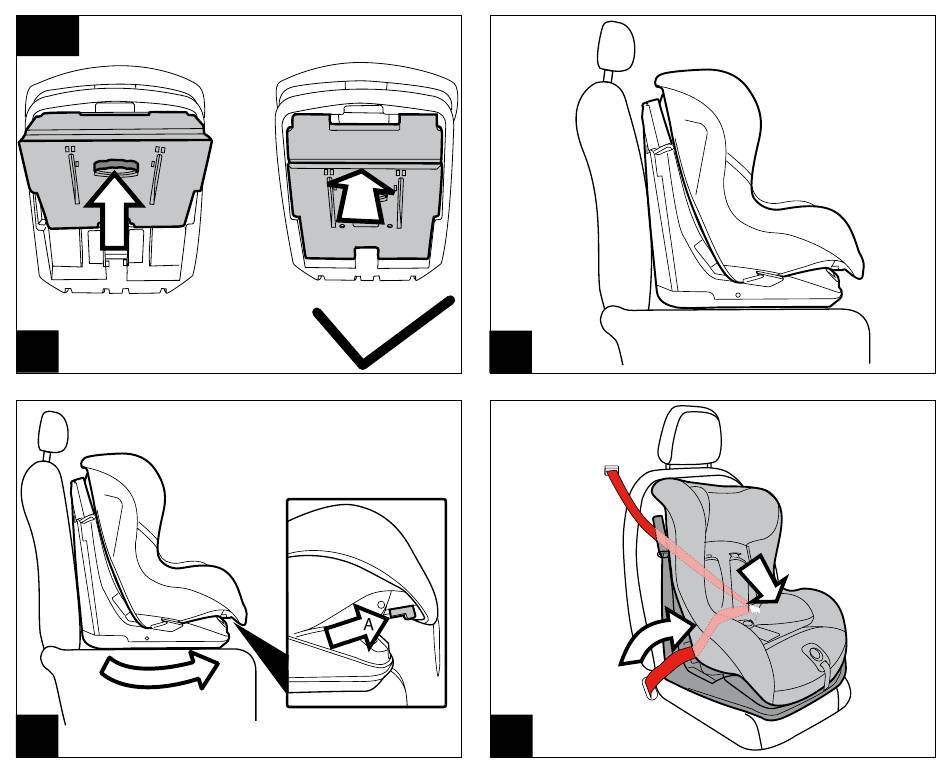 A