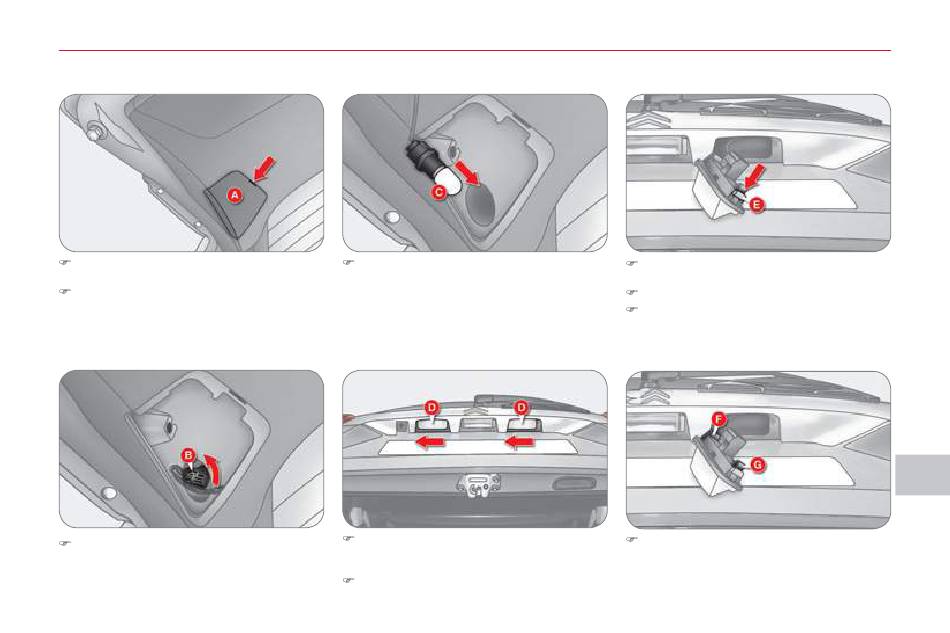 A

C

E

B

D

D

F

G