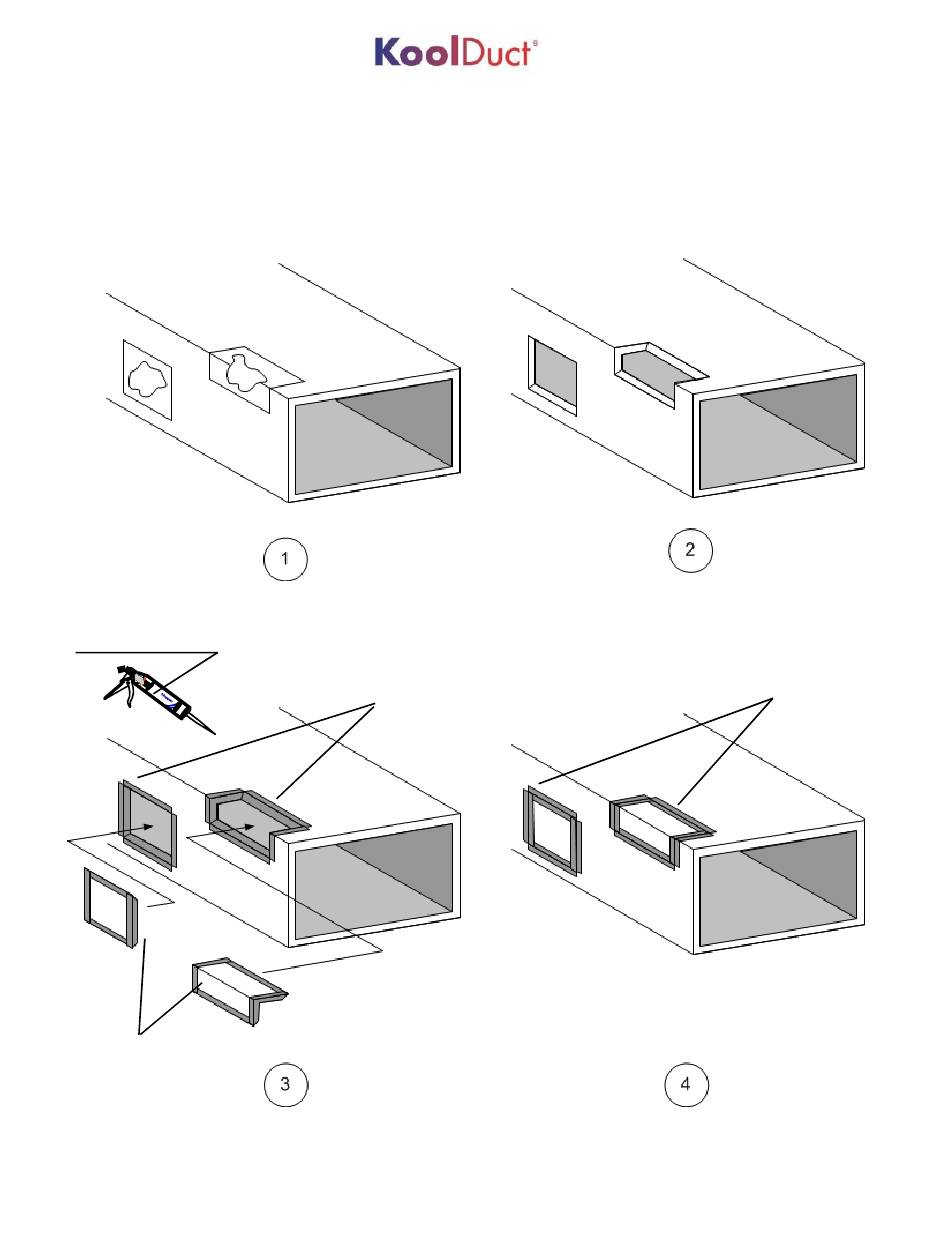 KoolDuct®

1

2

3

4