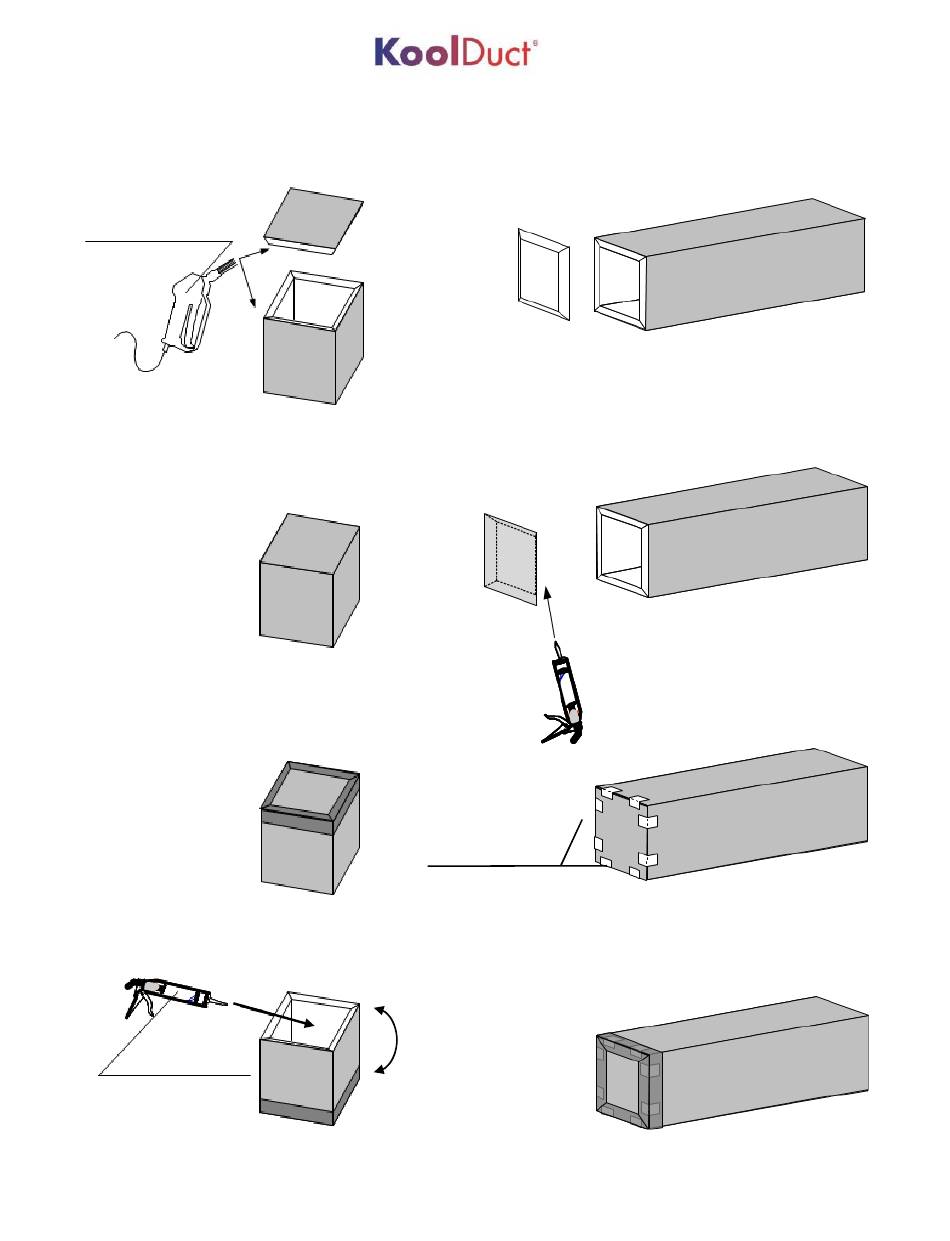 KoolDuct®