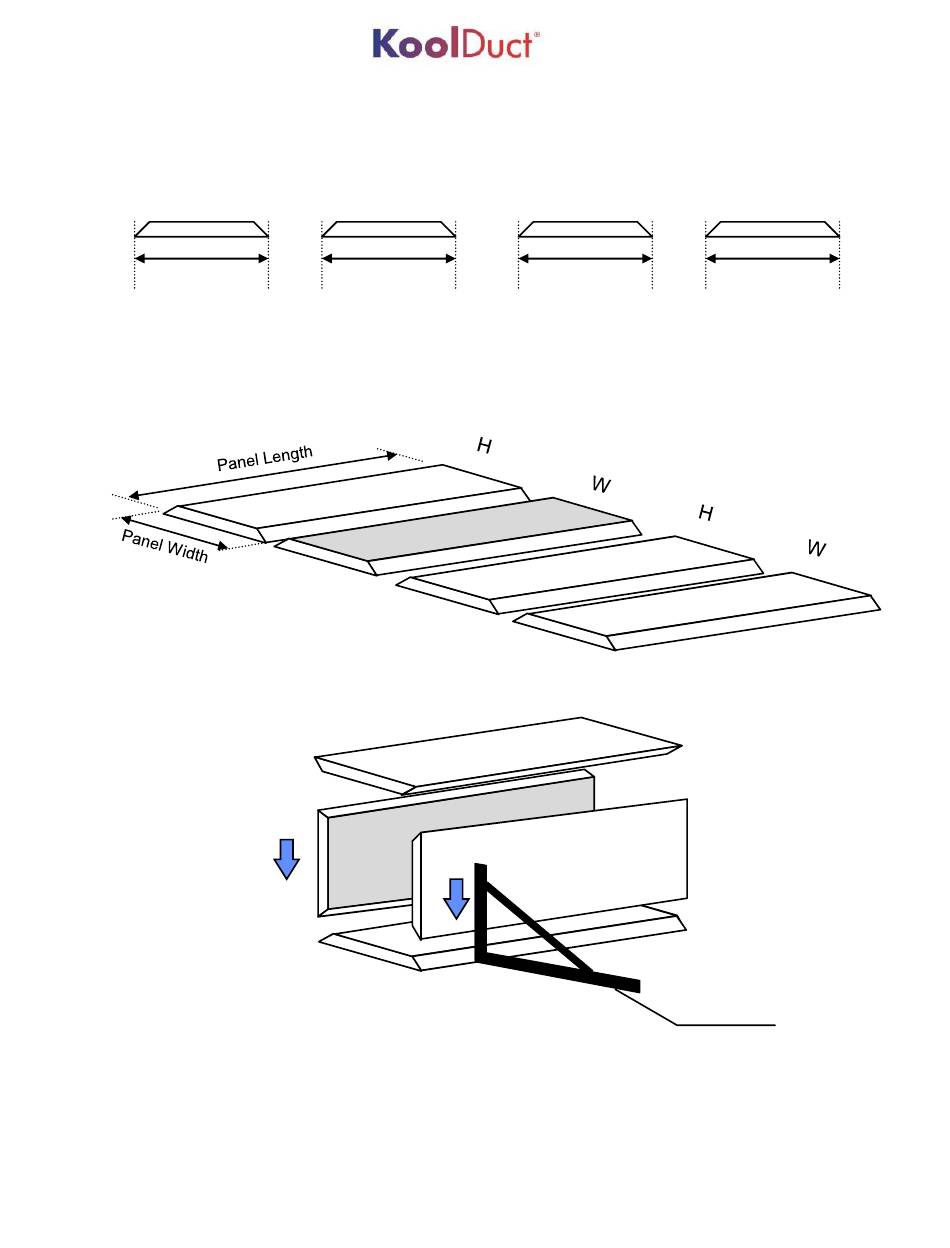 KoolDuct®

Panel Length

Panel Width

H

W

H

W