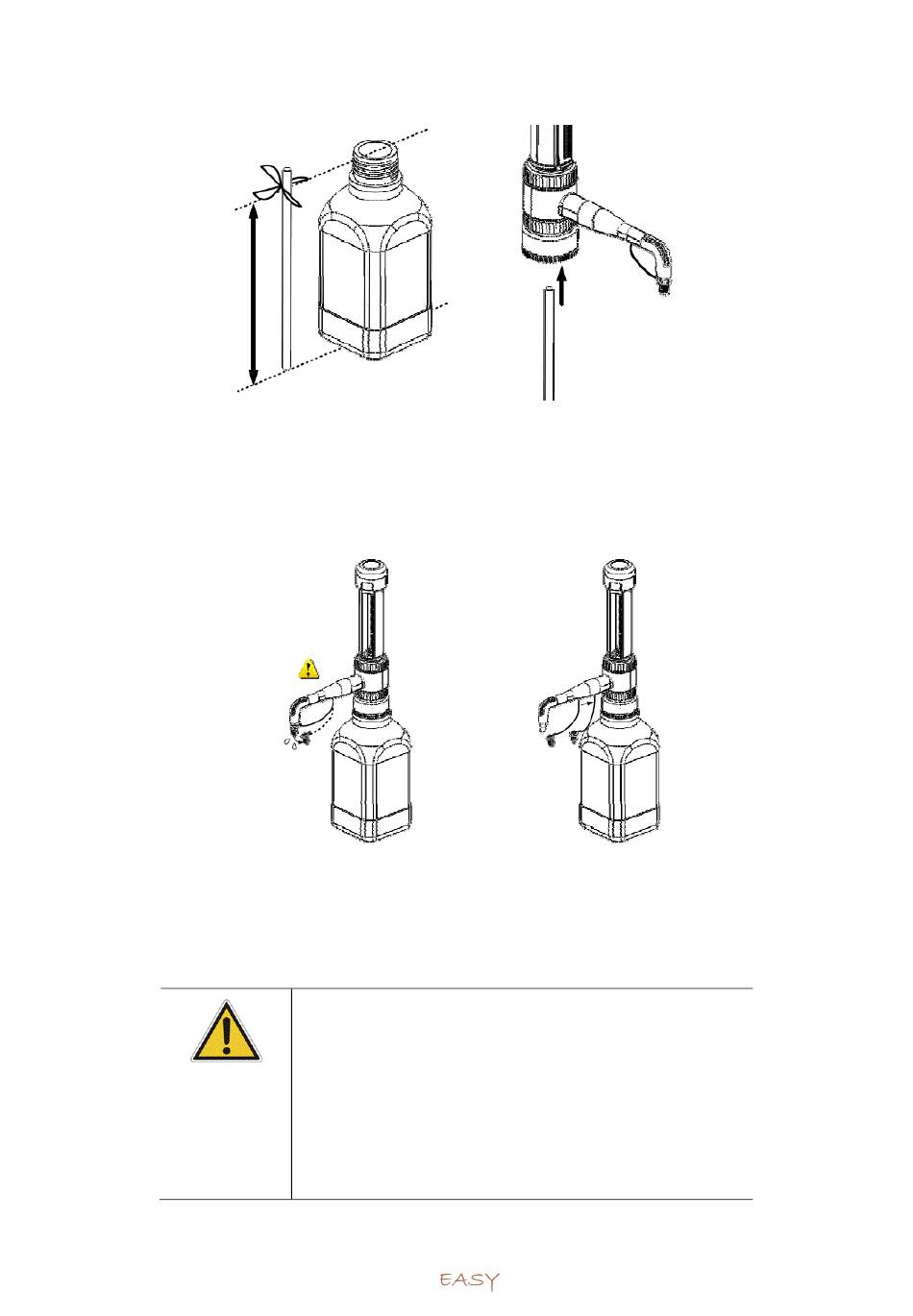 EASY