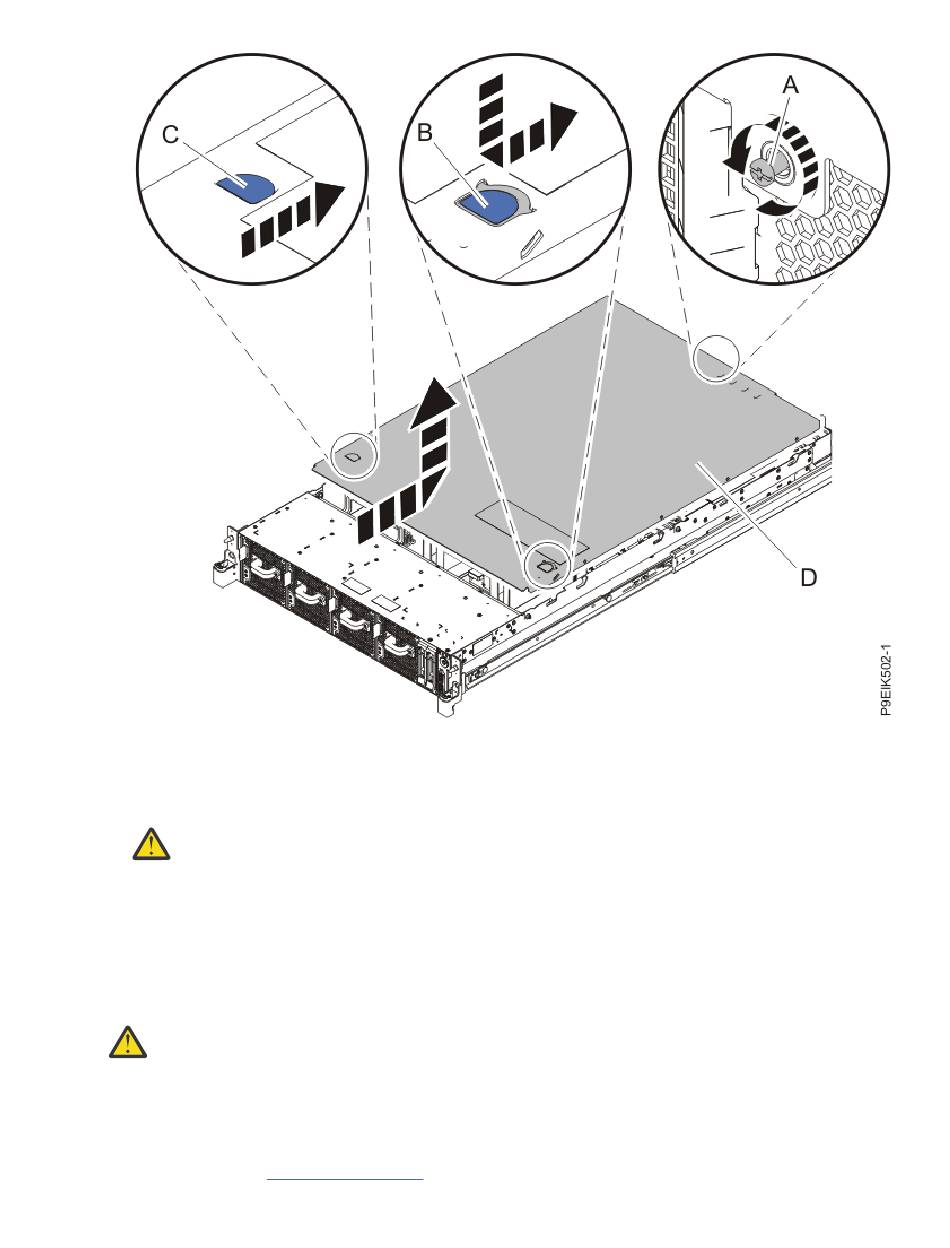 C

B

A

D

P9EIK502-1