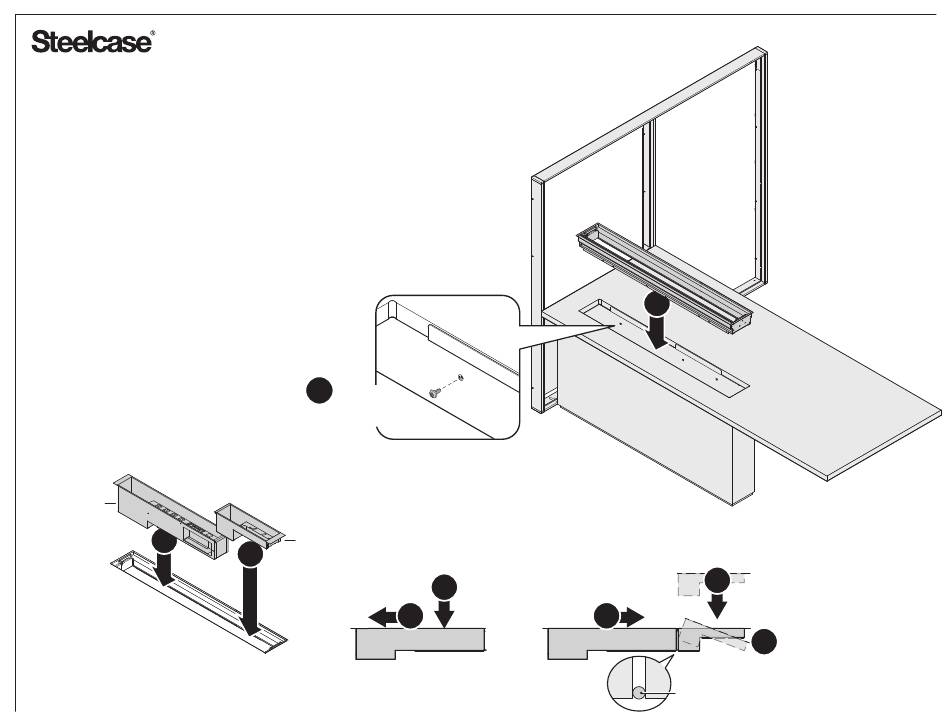 Steelcase®