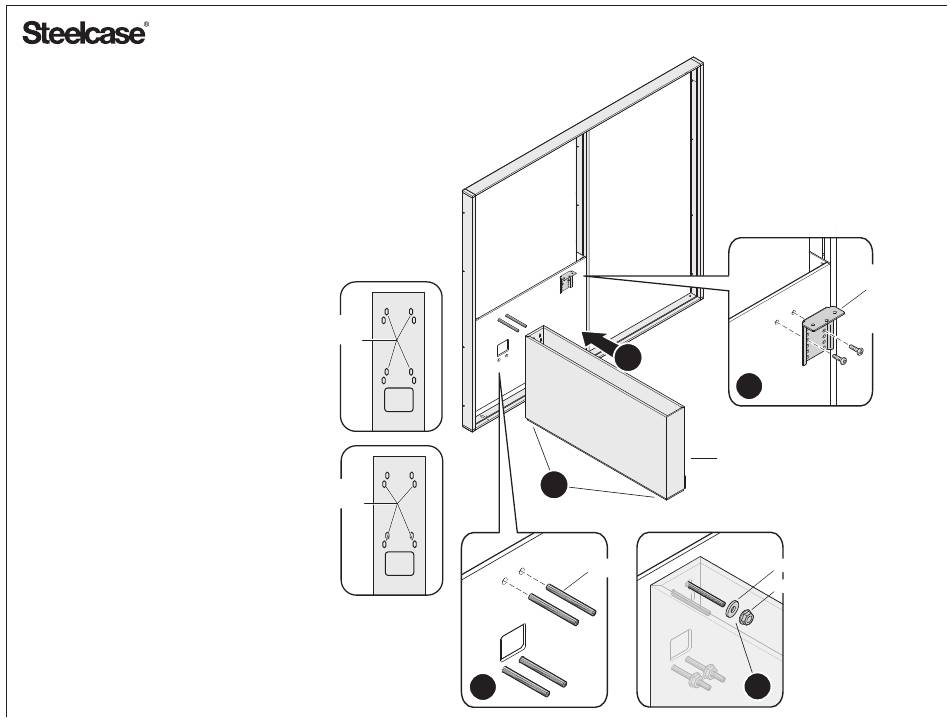 Steelcase®