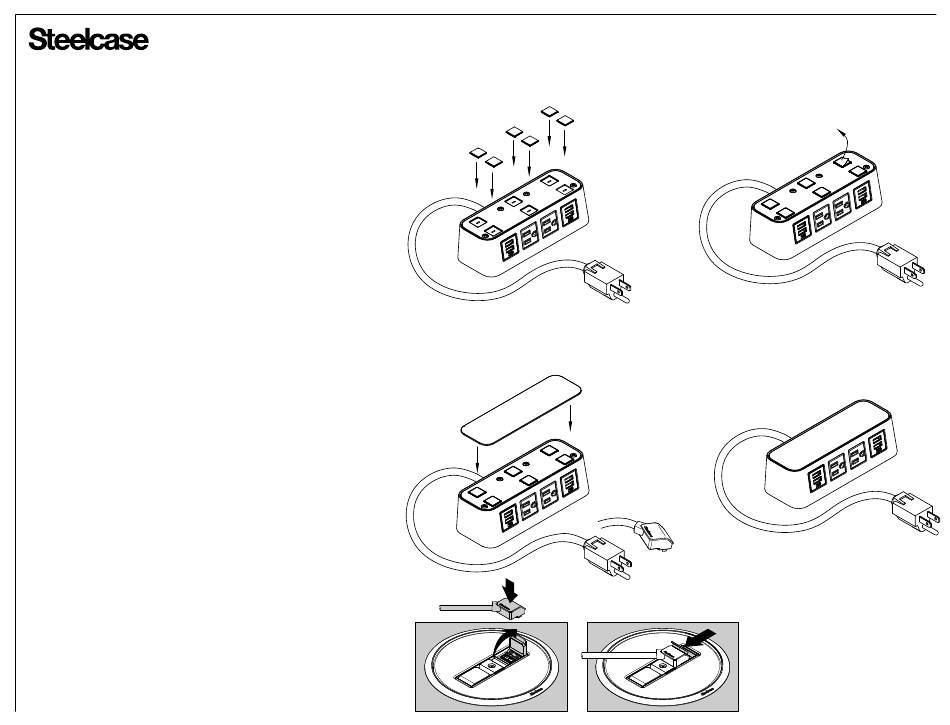 Steelcase