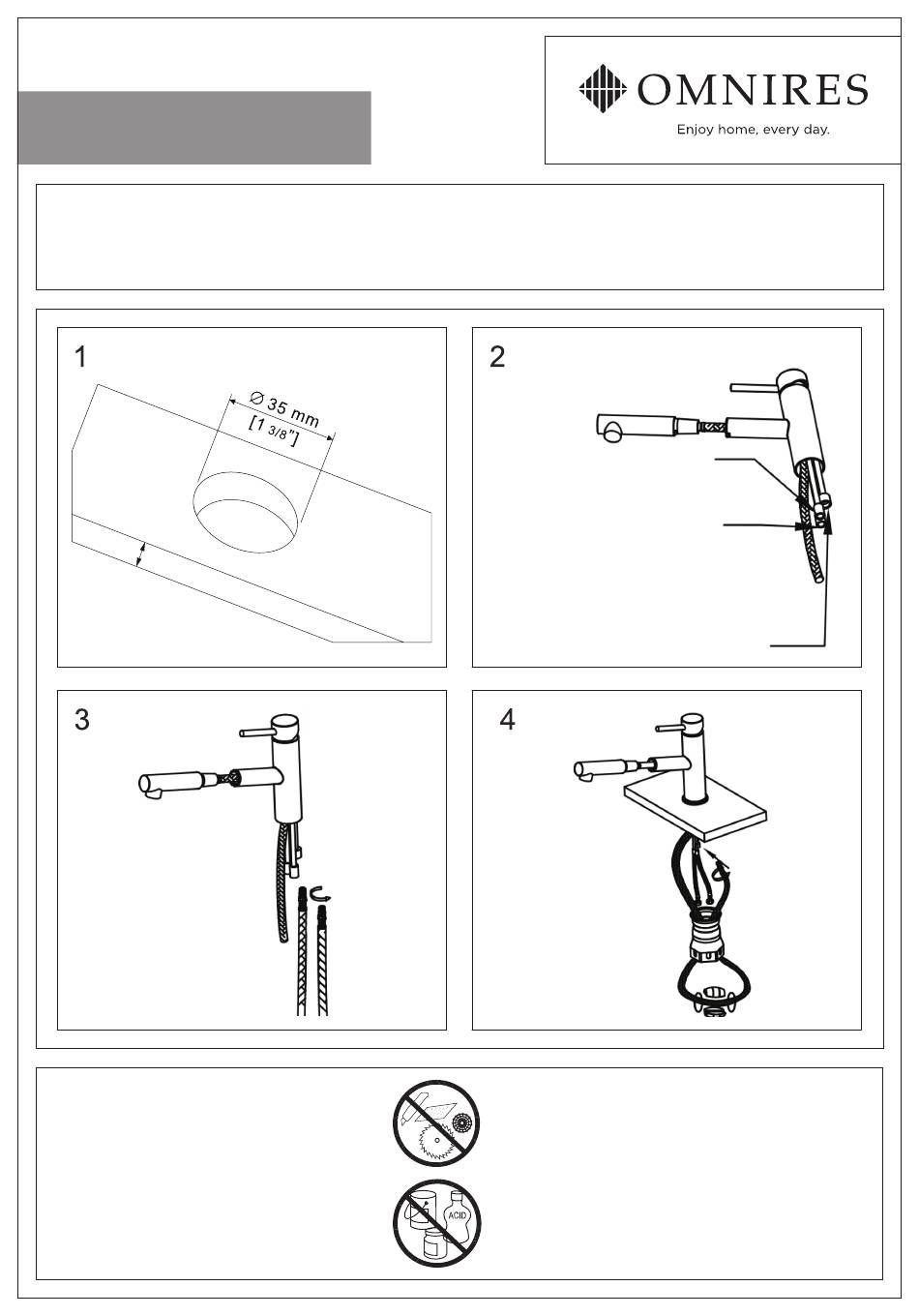 OMNIRES
Enjoy home, every day.

1

$\varnothing$ 35 mm
[1 3/8"]

2

3

4

ACID