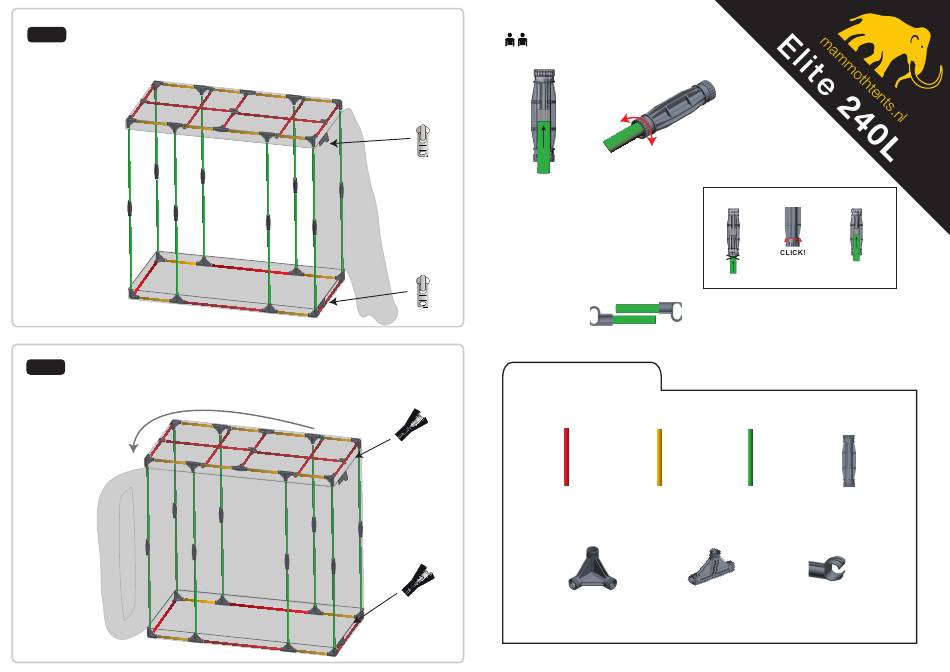 mammothtents.nl
Elite 240L

CLICK!