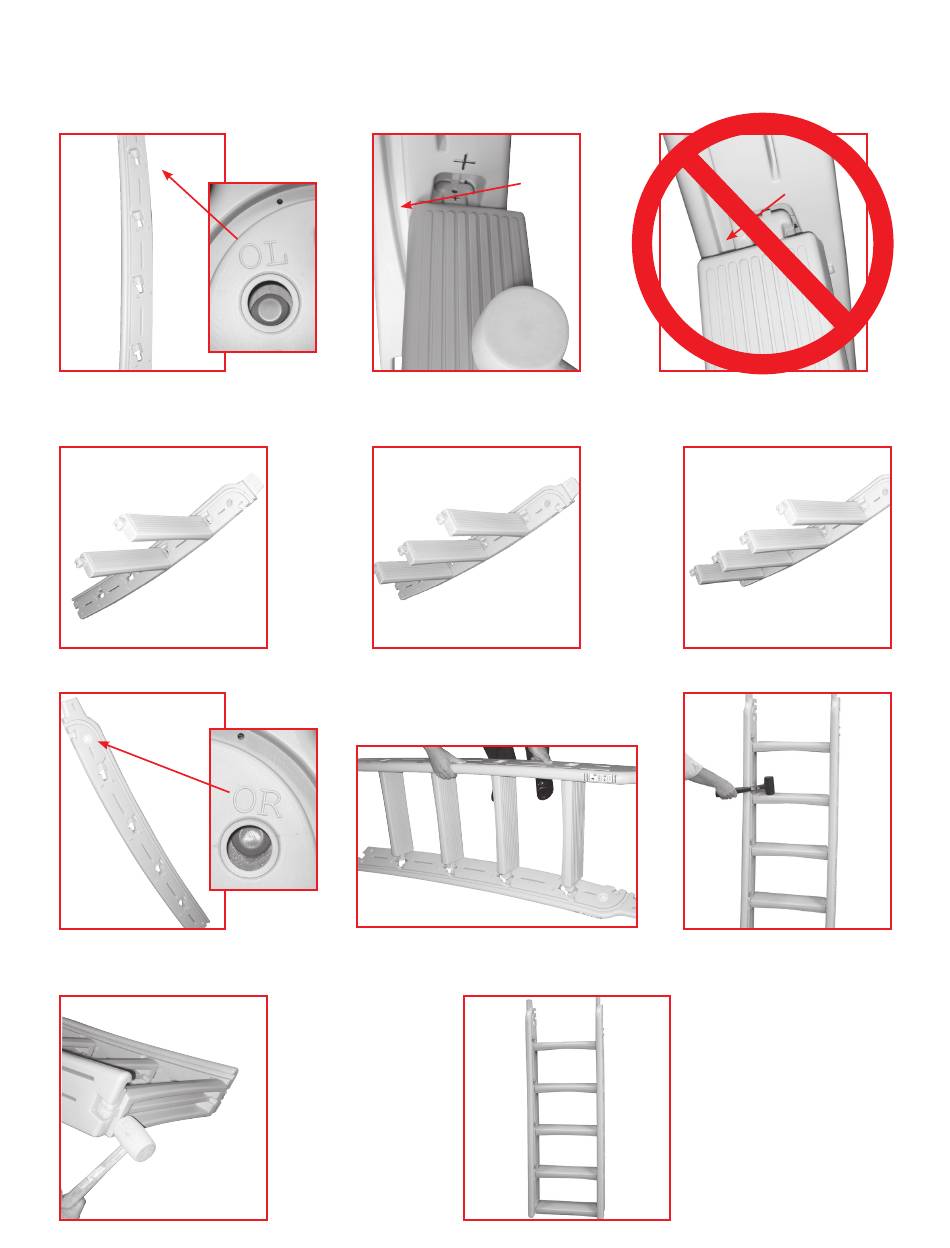 OL

OR