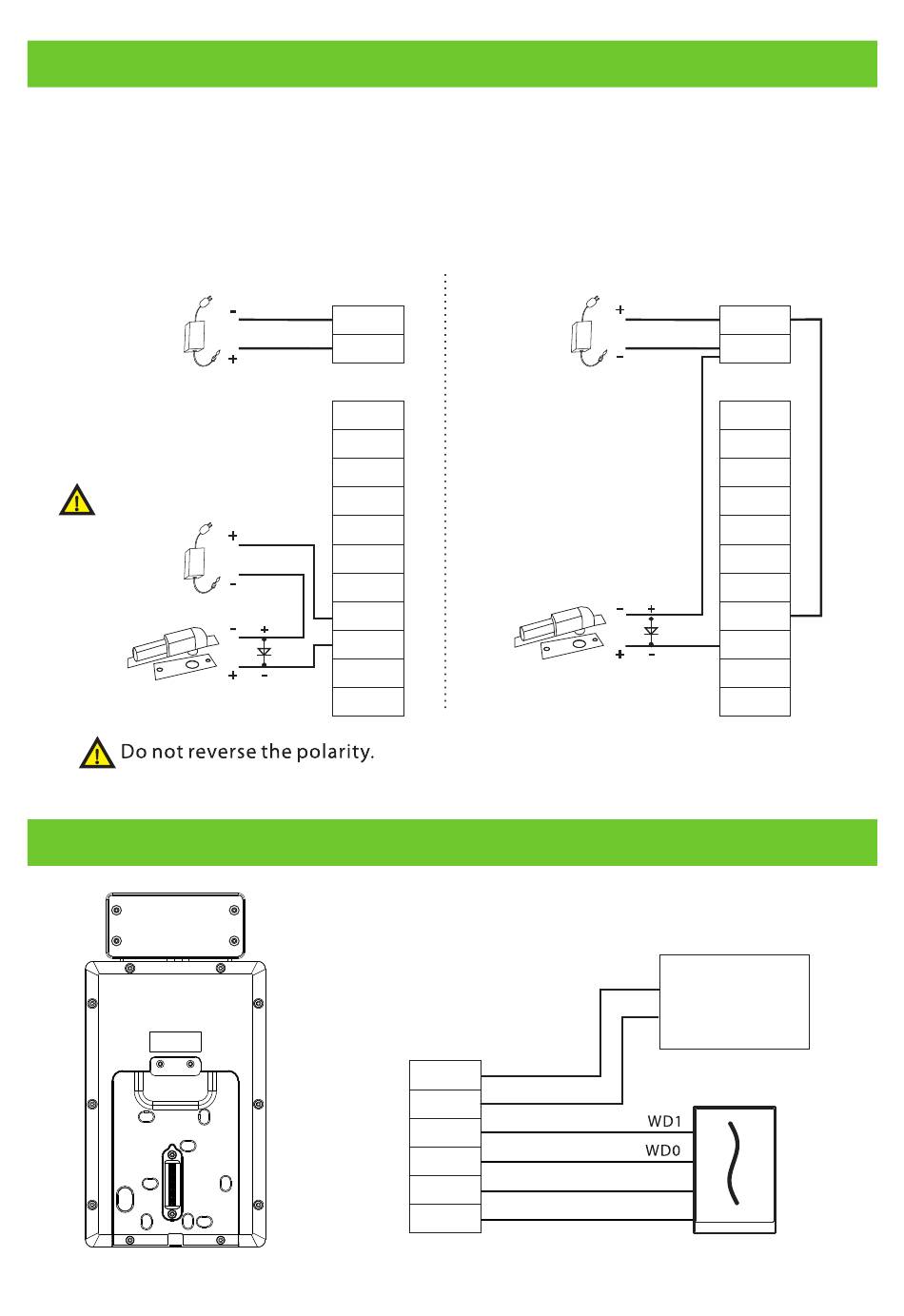 -
+
+
-
-
+
+
-
+
-
-
+
+
-
Do not reverse the polarity.
WD1
WD0