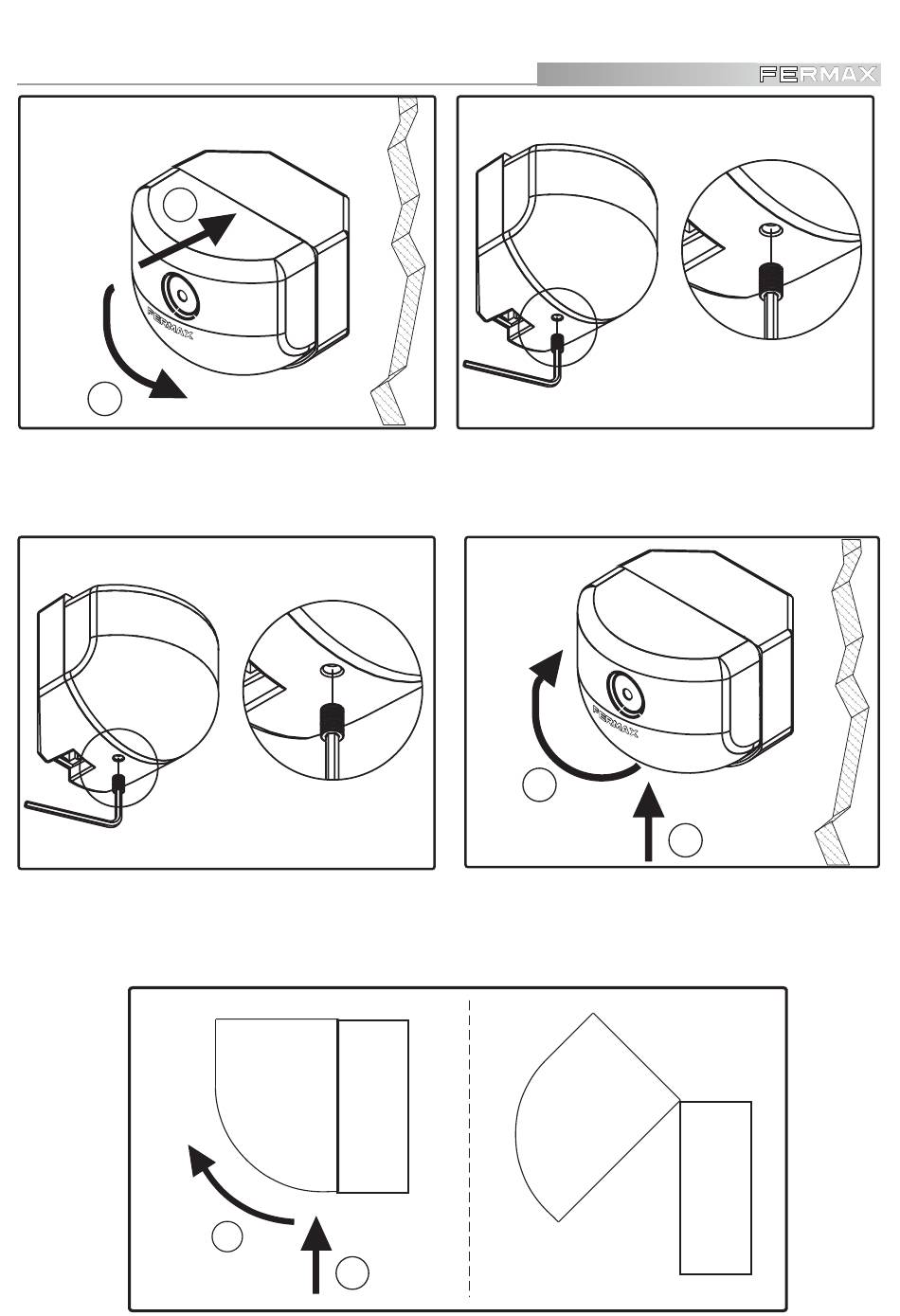 FERMAX

FERMAX

FERMAX