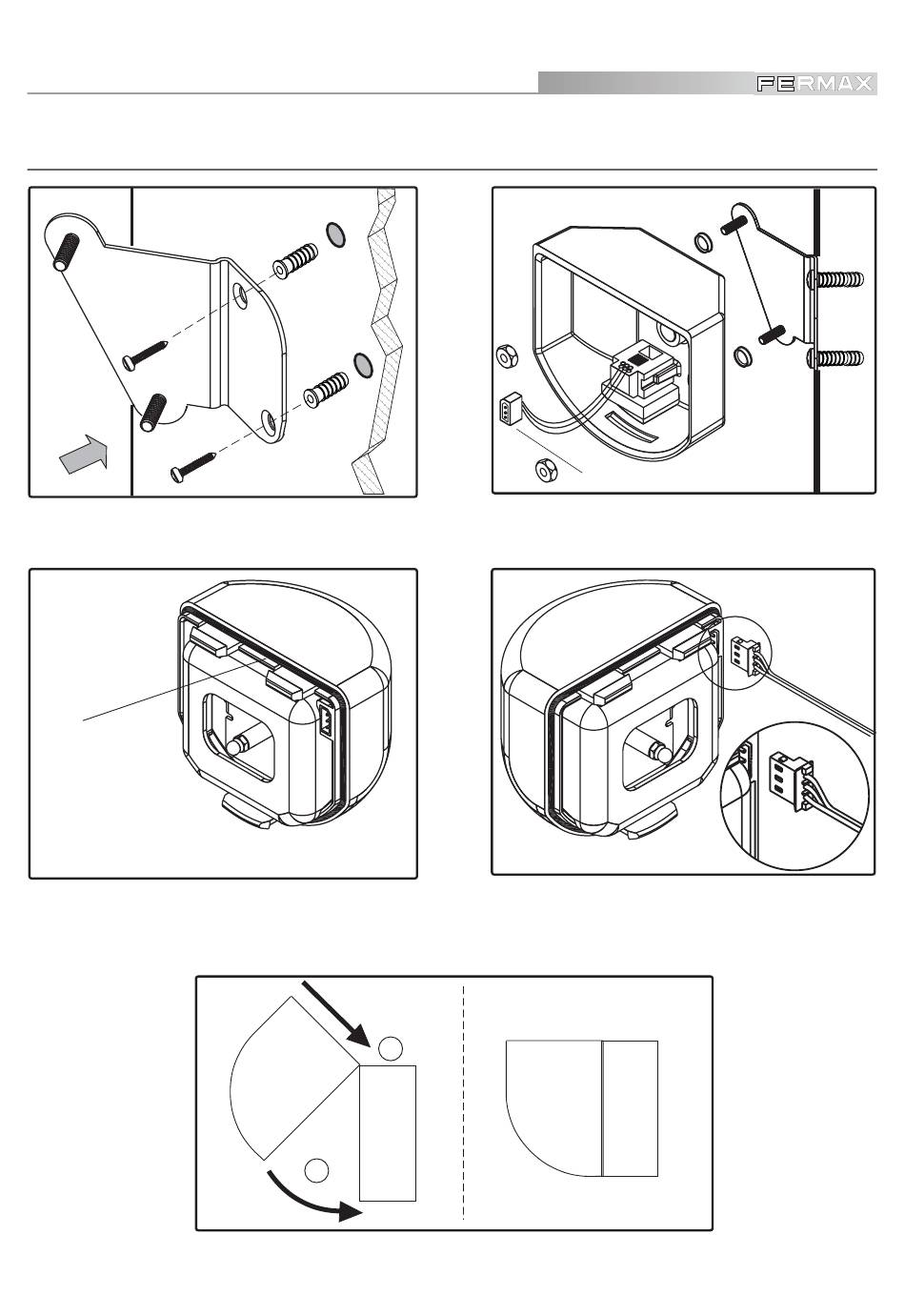 FERMAX