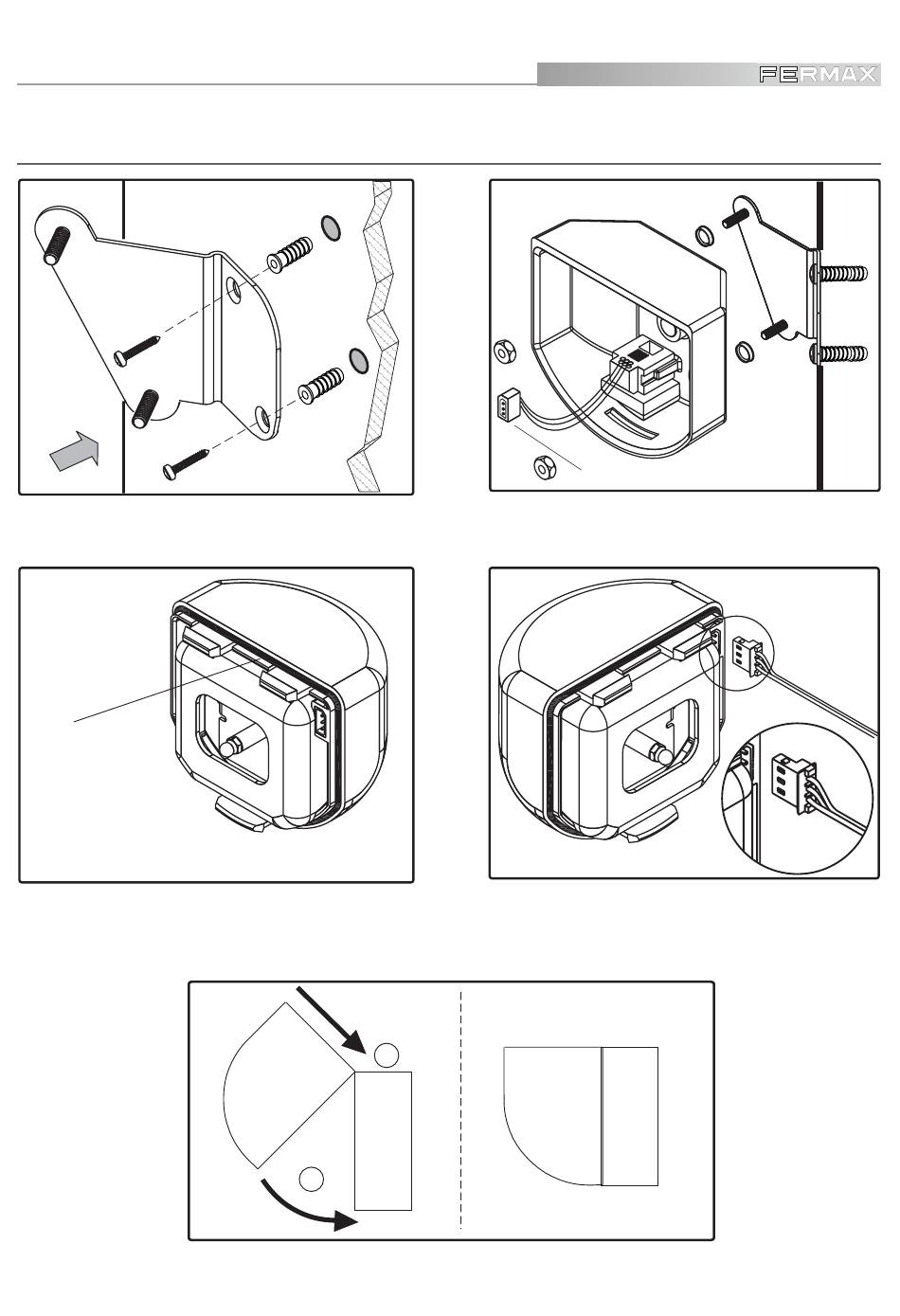 FERMAX