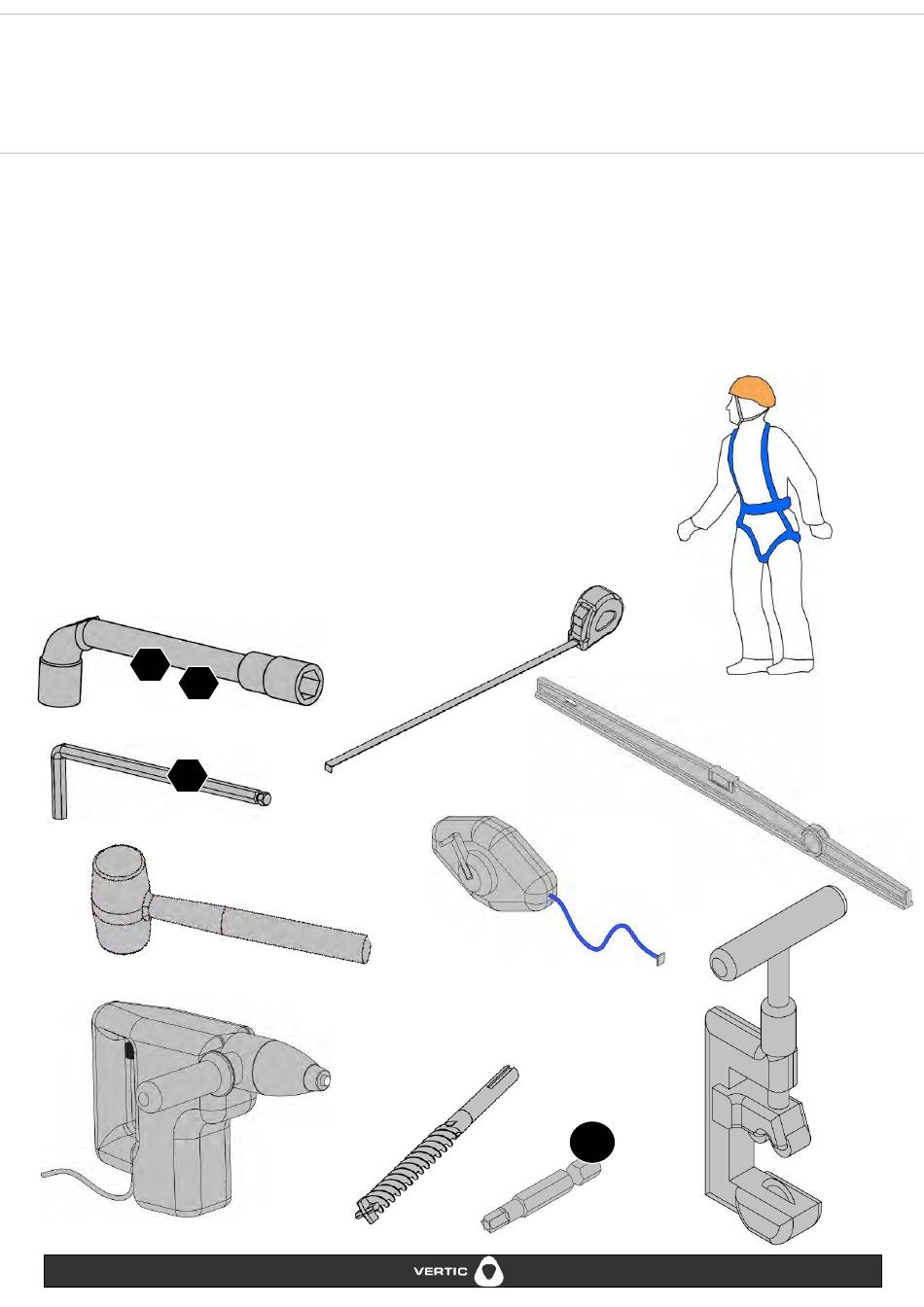 VERTIC