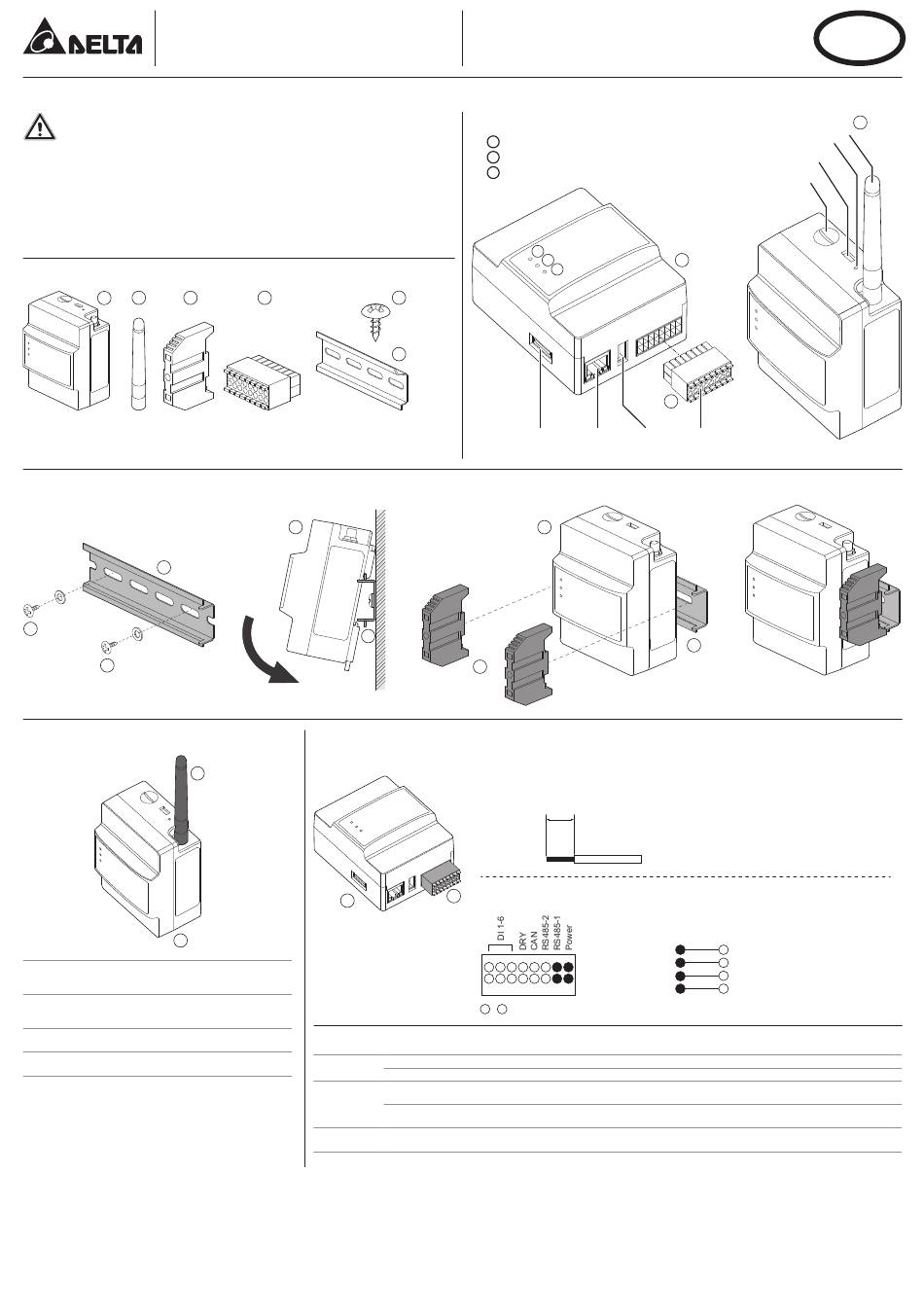 DELTA

DI1-6
DRY
CAN
RS485-2
RS485-1
Power