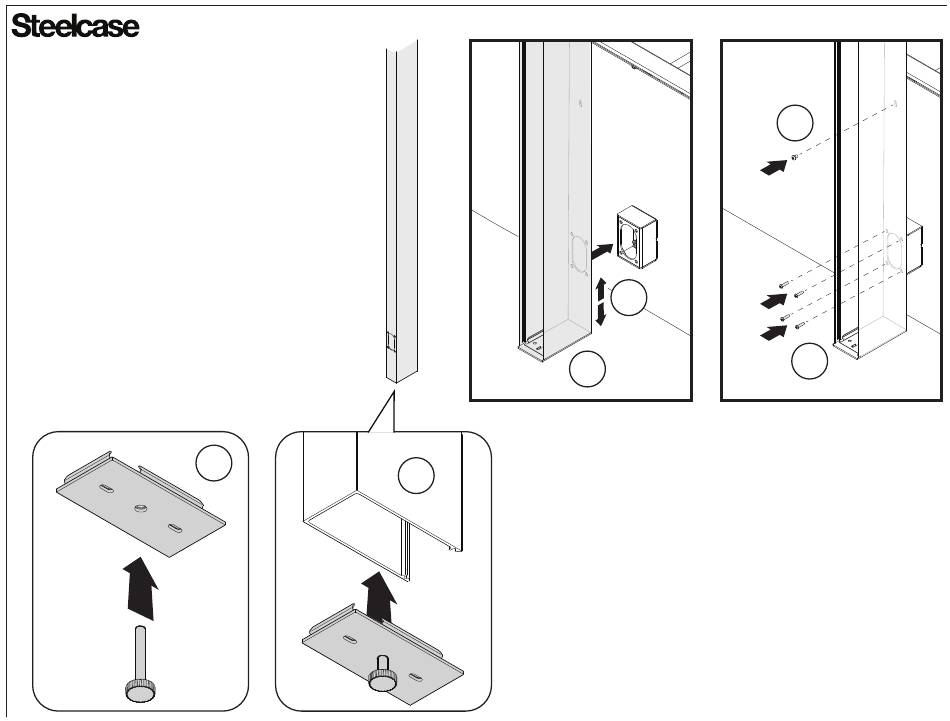 Steelcase