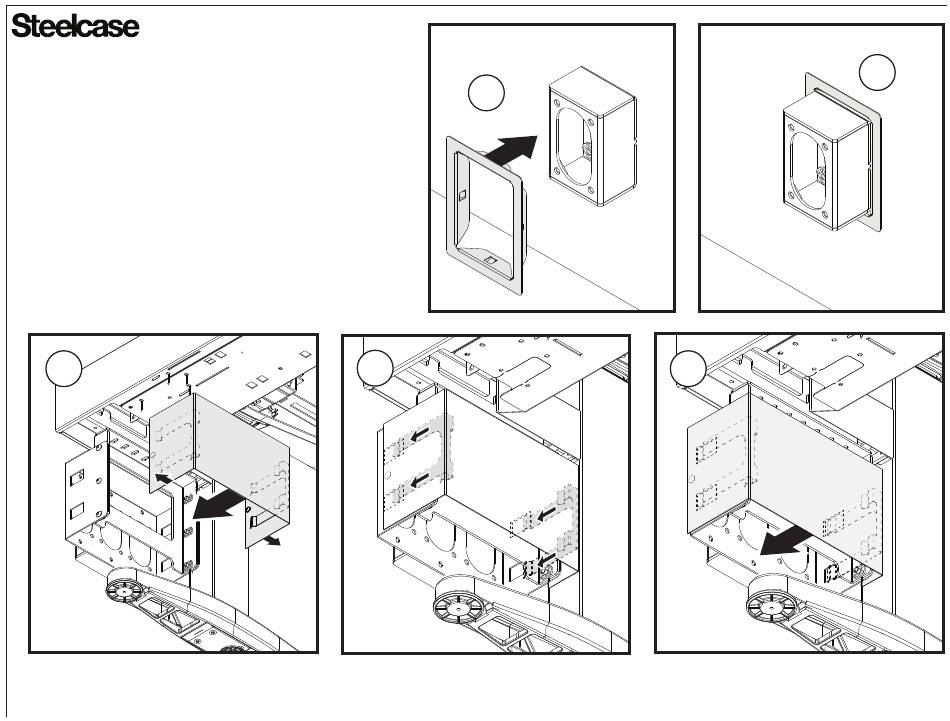 Steelcase