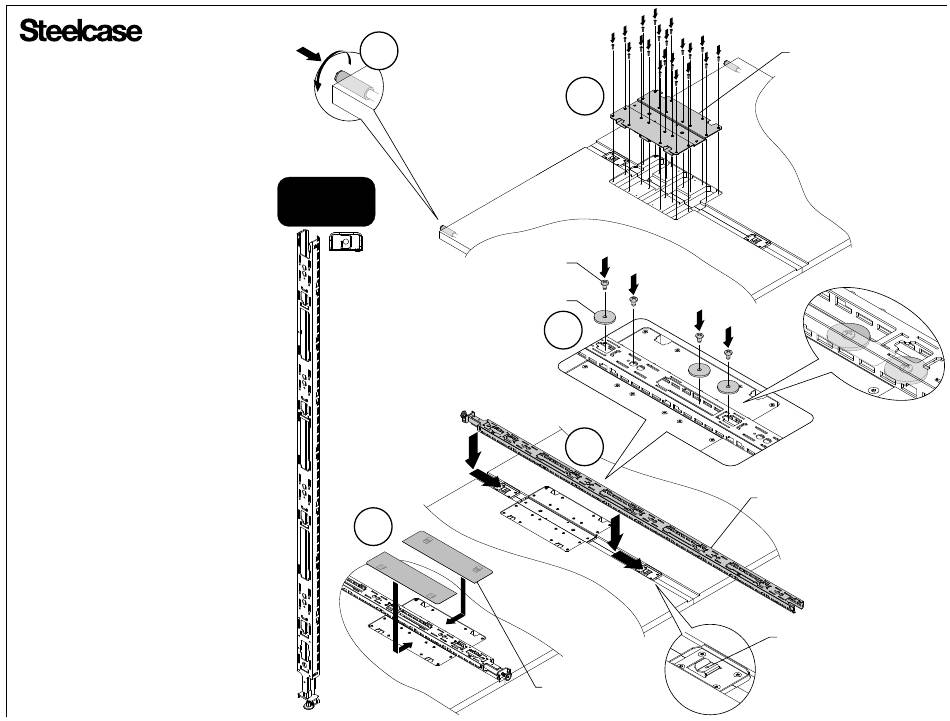 Steelcase