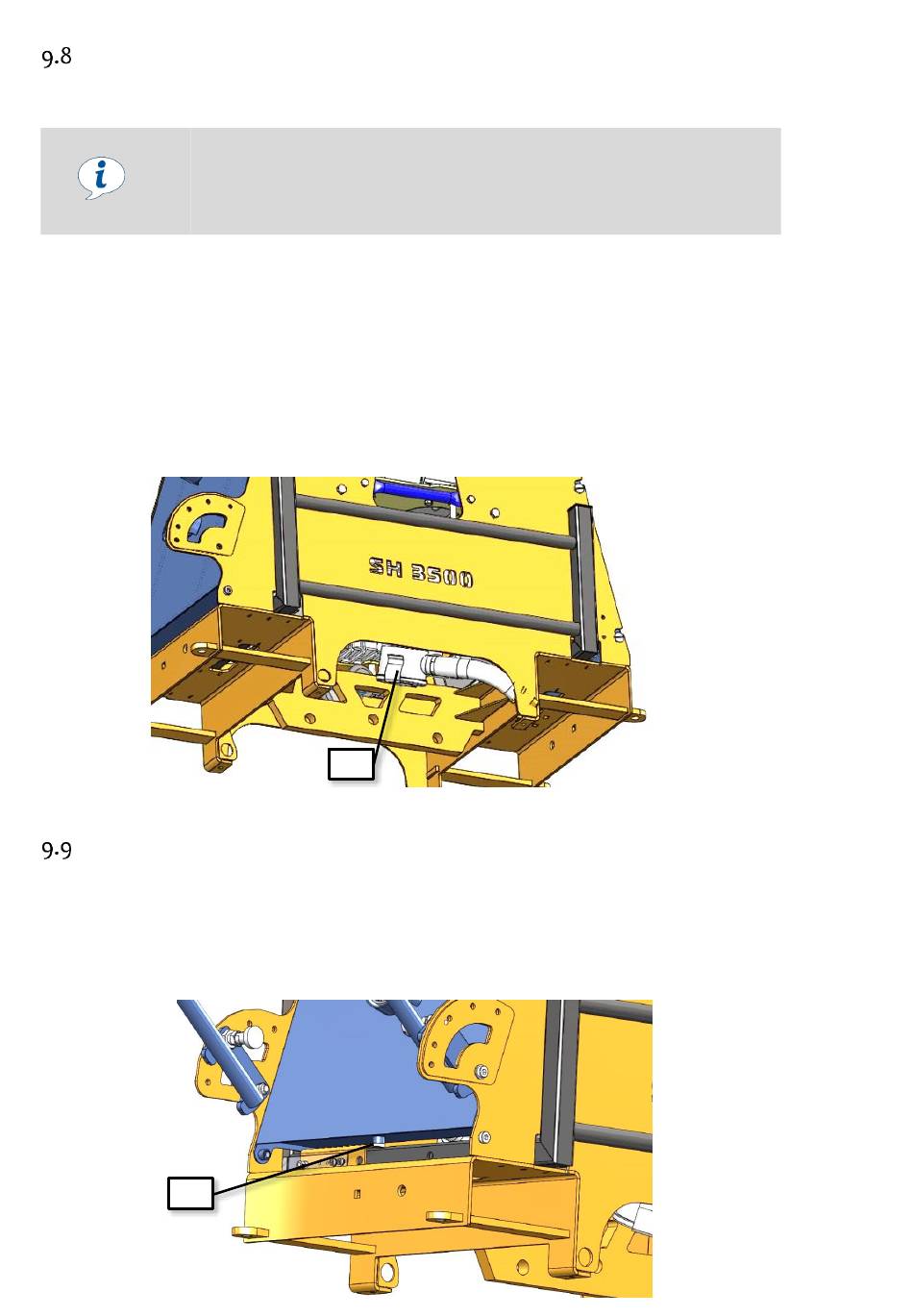 9.8

SH 3500

9.9